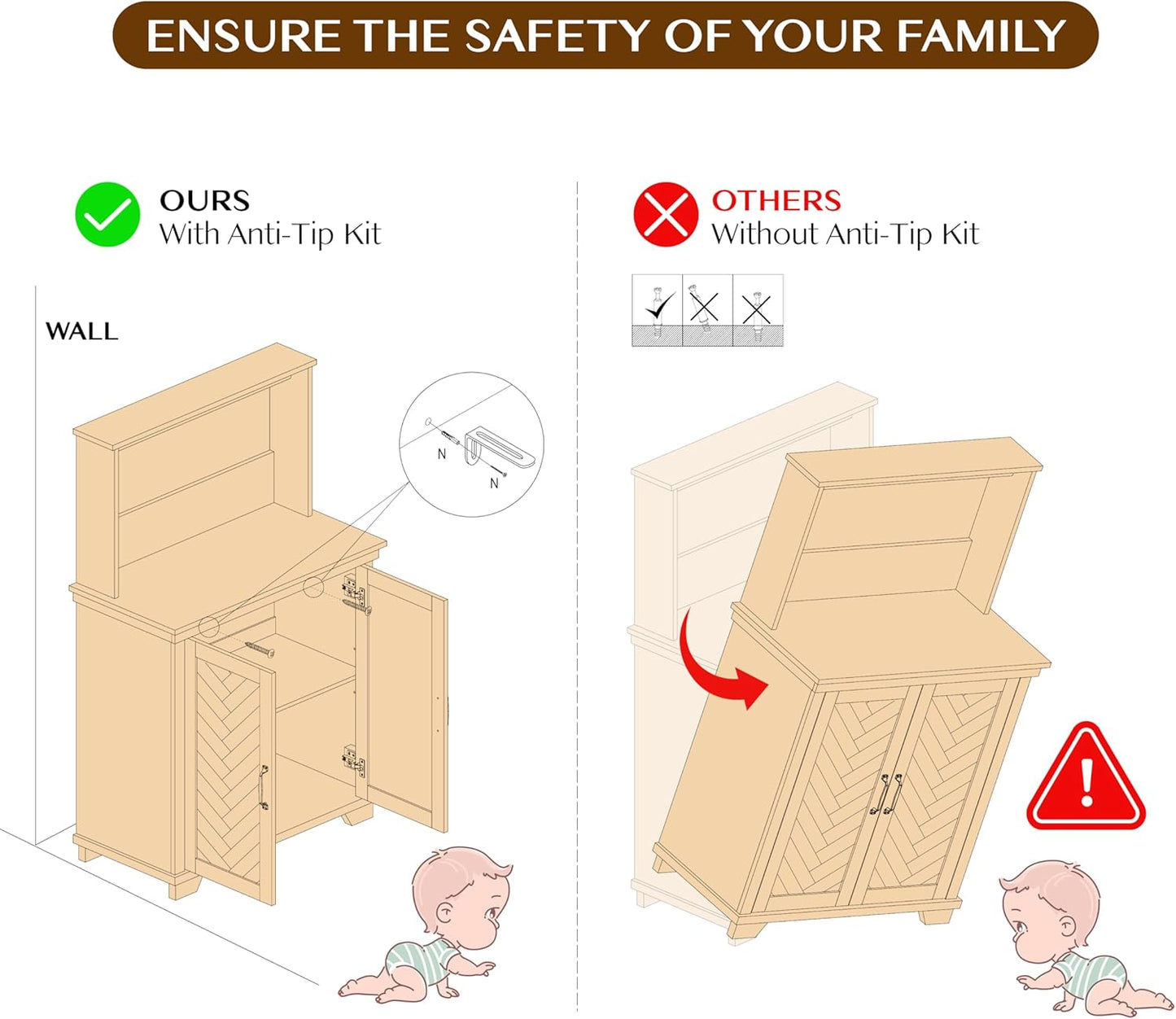 ENSURE THE SAFETY OF YOUR FAMILY

OURS
With Anti-Tip Kit

WALL

N

N

OTHERS
Without Anti-Tip Kit