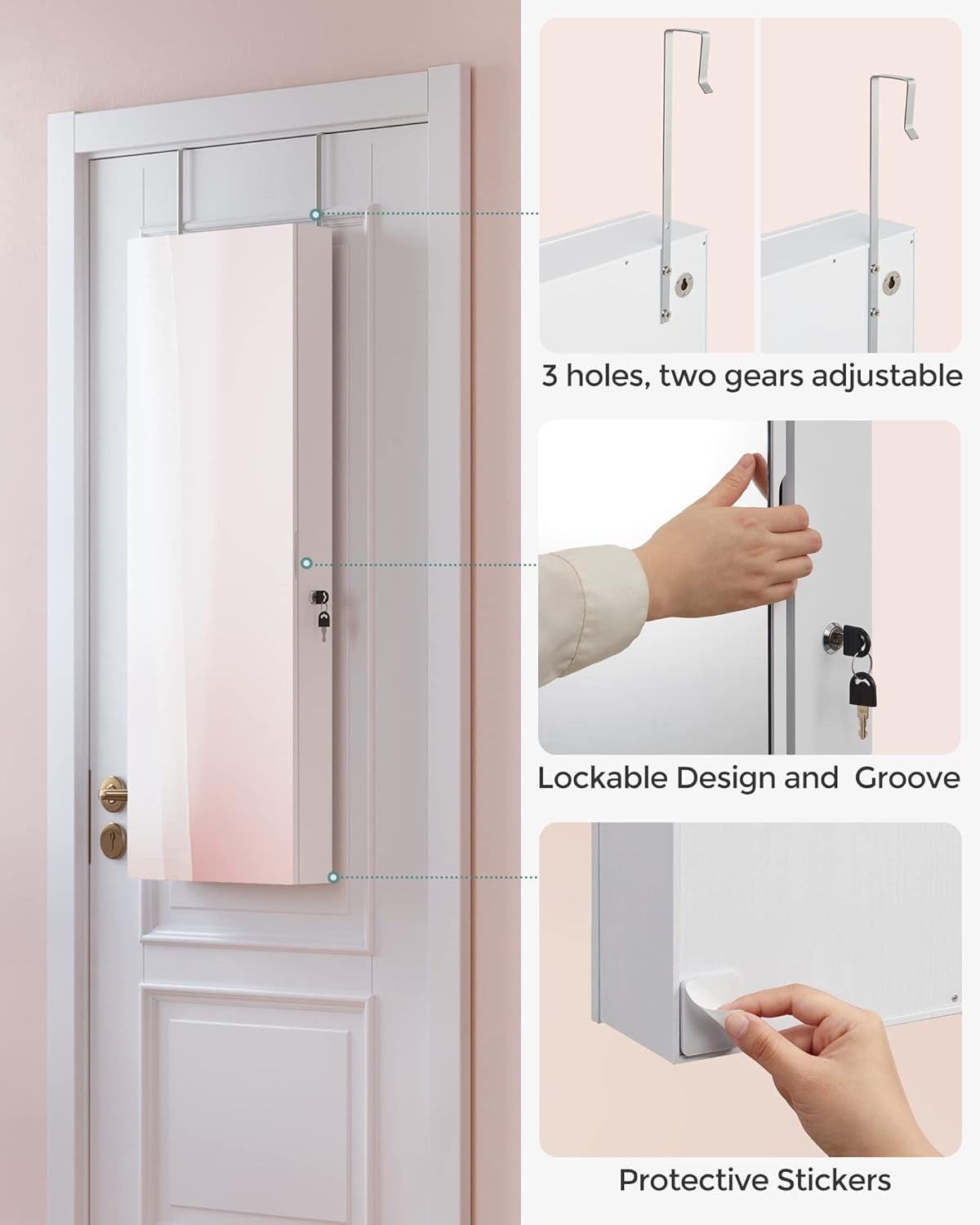 3 holes, two gears adjustable

Lockable Design and  Groove

Protective Stickers