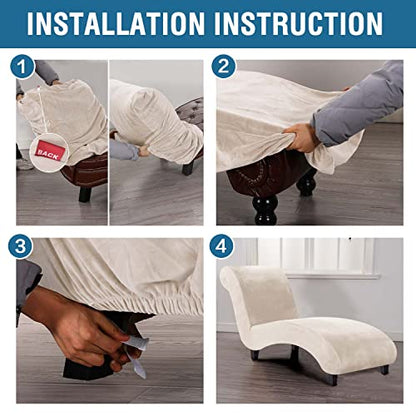 INSTALLATION INSTRUCTION

1

BACK

2

3

4