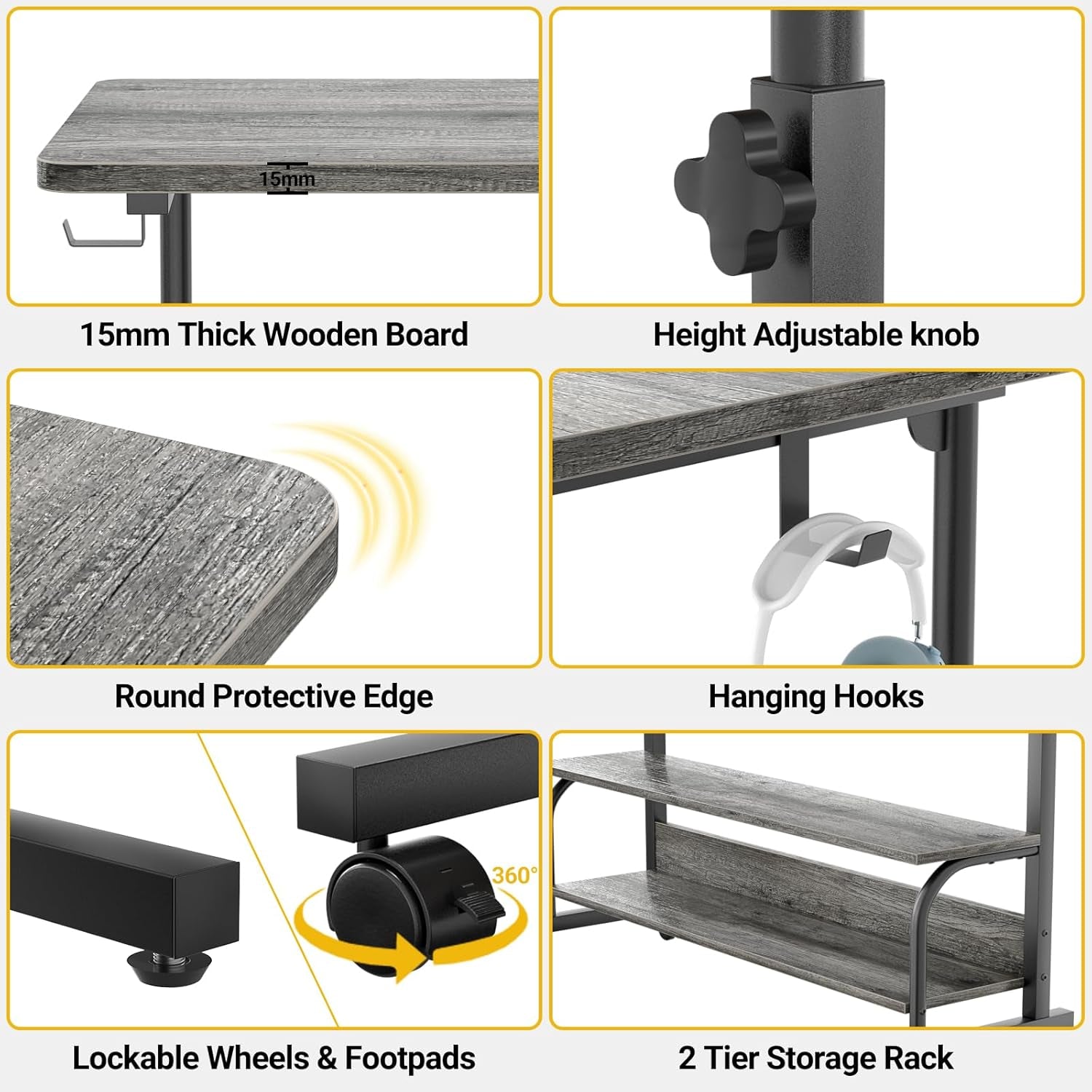 15mm

15mm Thick Wooden Board

Height Adjustable knob

Round Protective Edge

Hanging Hooks

360°

Lockable Wheels & Footpads

2 Tier Storage Rack