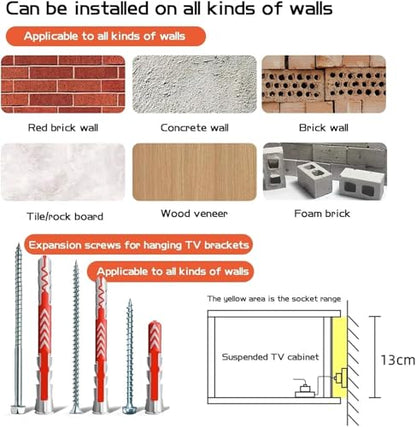 Can be installed on all kinds of walls

Applicable to all kinds of walls

Red brick wall

Concrete wall

Brick wall

Tile/rock board

Wood veneer

Foam brick

Expansion screws for hanging TV brackets

Applicable to all kinds of walls

The yellow area is the socket range

Suspended TV cabinet

13cm