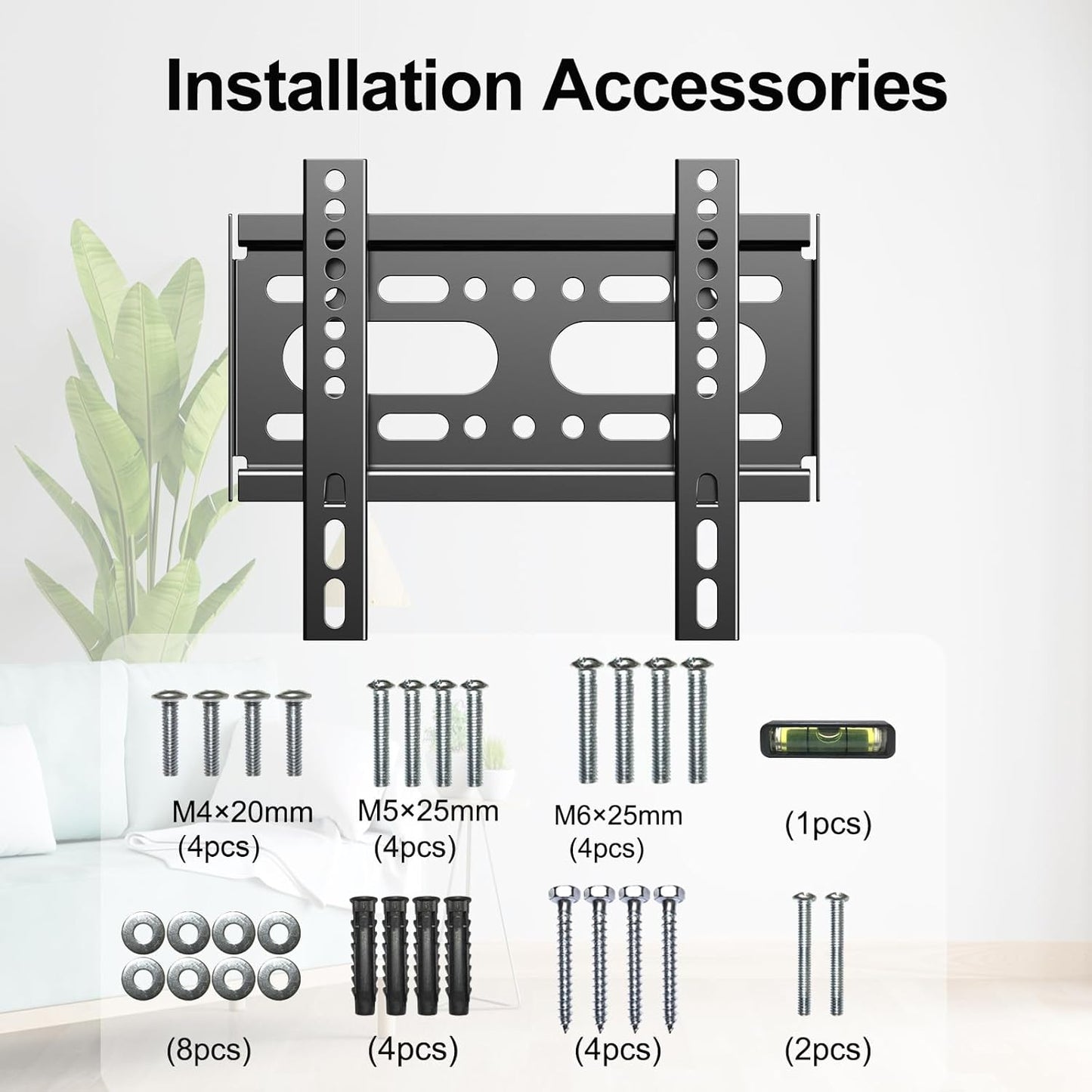 Installation Accessories

M4×20mm
(4pcs)

M5×25mm
(4pcs)

M6×25mm
(4pcs)

(1pcs)

(8pcs)

(4pcs)

(4pcs)

(2pcs)