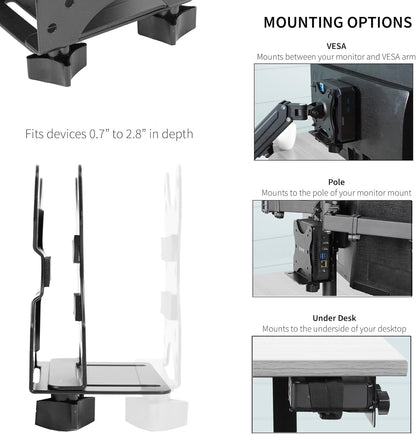 Fits devices 0.7" to 2.8" in depth

MOUNTING OPTIONS

VESA
Mounts between your monitor and VESA arm

Pole
Mounts to the pole of your monitor mount

Under Desk
Mounts to the underside of your desktop