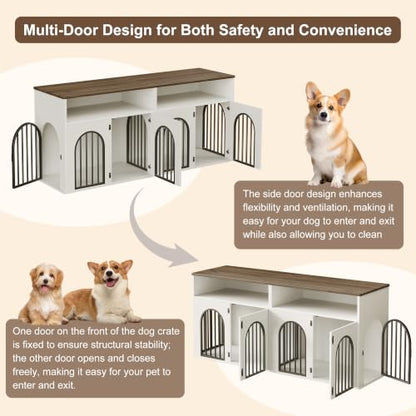 Multi-Door Design for Both Safety and Convenience

The side door design enhances flexibility and ventilation, making it easy for your dog to enter and exit while also allowing you to clean

One door on the front of the dog crate is fixed to ensure structural stability; the other door opens and closes freely, making it easy for your pet to enter and exit.