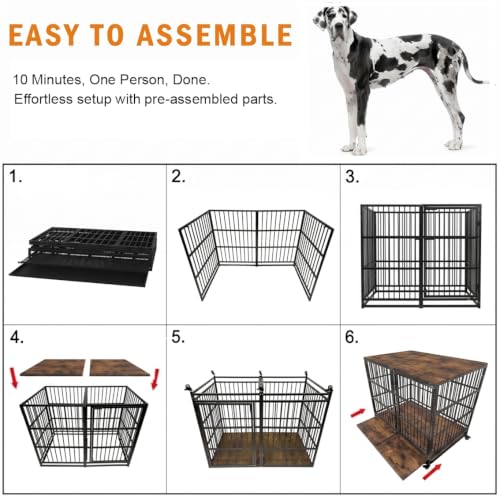 EASY TO ASSEMBLE

10 Minutes, One Person, Done.
Effortless setup with pre-assembled parts.

1.

2.

3.

4.

5.

6.