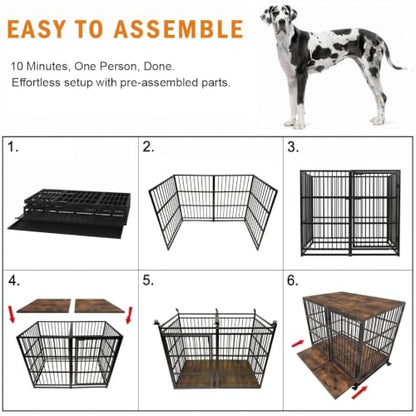 EASY TO ASSEMBLE

10 Minutes, One Person, Done.
Effortless setup with pre-assembled parts.

1.

2.

3.

4.

5.

6.