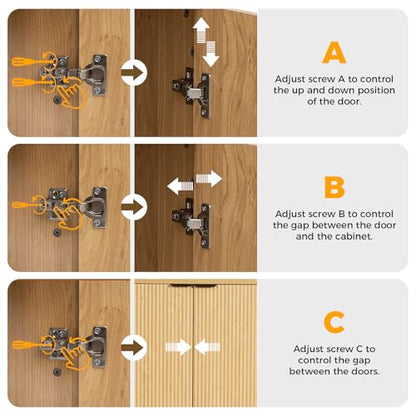 A

Adjust screw A to control the up and down position of the door.

B

Adjust screw B to control the gap between the door and the cabinet.

C

Adjust screw C to control the gap between the doors.