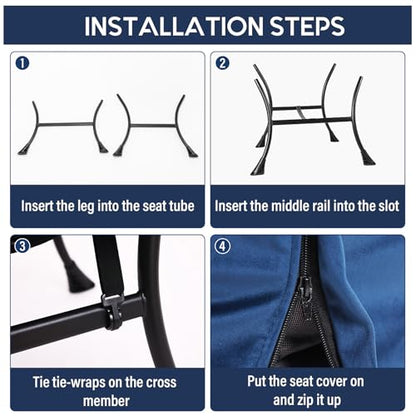 INSTALLATION STEPS

1

Insert the leg into the seat tube

2

Insert the middle rail into the slot

3

Tie tie-wraps on the cross member

4

Put the seat cover on and zip it up