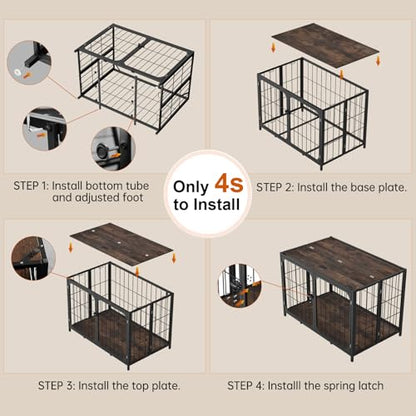 STEP 1: Install bottom tube and adjusted foot

Only 4s to Install

STEP 2: Install the base plate.

STEP 3: Install the top plate.

STEP 4: Installl the spring latch