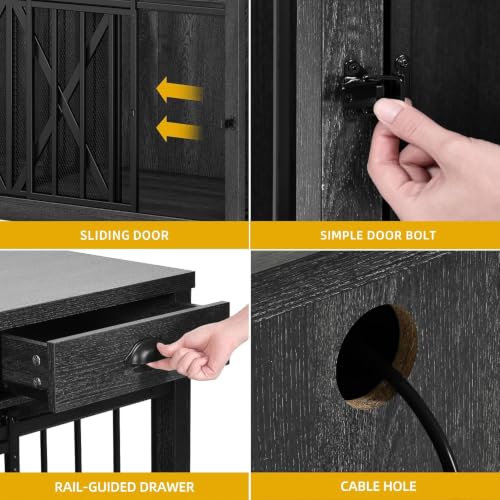 SLIDING DOOR

SIMPLE DOOR BOLT

RAIL-GUIDED DRAWER

CABLE HOLE