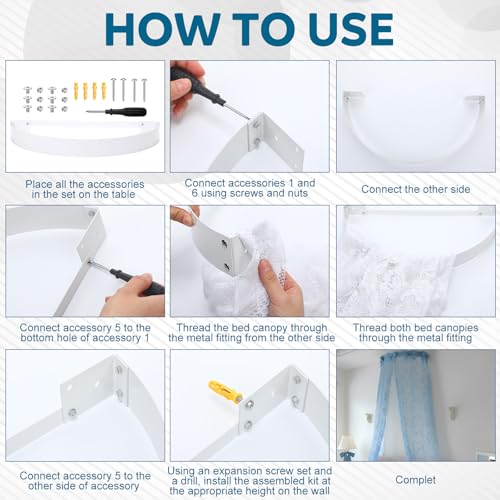 HOW TO USE

Place all the accessories in the set on the table

Connect accessories 1 and 6 using screws and nuts

Connect the other side

Connect accessory 5 to the bottom hole of accessory 1

Thread the bed canopy through the metal fitting from the other side

Thread both bed canopies through the metal fitting

Connect accessory 5 to the other side of accessory

Using an expansion screw set and a drill, install the assembled kit at the appropriate height on the wall

Complet