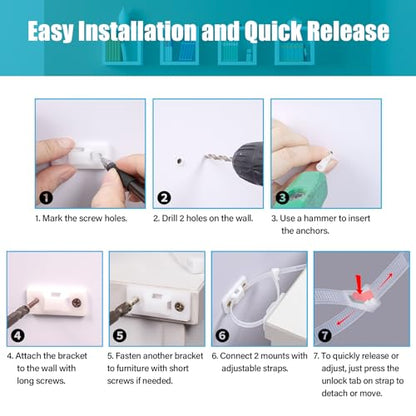 Easy Installation and Quick Release

1

1. Mark the screw holes.

2

2. Drill 2 holes on the wall.

3

3. Use a hammer to insert the anchors.

4

4. Attach the bracket to the wall with long screws.

5

5. Fasten another bracket to furniture with short screws if needed.

6

6. Connect 2 mounts with adjustable straps.

7

7. To quickly release or adjust, just press the unlock tab on strap to detach or move.