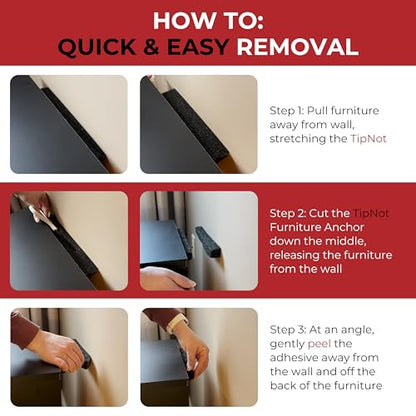 HOW TO:
QUICK & EASY REMOVAL

Step 1: Pull furniture away from wall, stretching the TipNot

Step 2: Cut the TipNot Furniture Anchor down the middle, releasing the furniture from the wall

Step 3: At an angle, gently peel the adhesive away from the wall and off the back of the furniture