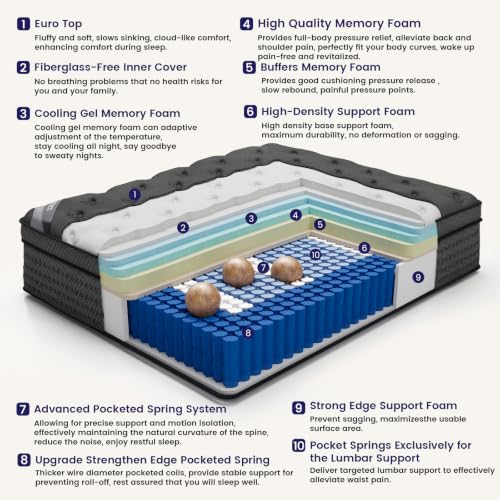 1 Euro Top
Fluffy and soft, slows sinking, cloud-like comfort, enhancing comfort during sleep.

2 Fiberglass-Free Inner Cover
No breathing problems that no health risks for you and your family.

3 Cooling Gel Memory Foam
Cooling gel memory foam can adaptive adjustment of the temperature, stay cooling all night, say goodbye to sweaty nights.

4 High Quality Memory Foam
Provides full-body pressure relief, alleviate back and shoulder pain, perfectly fit your body curves, wake up pain-free and revitalized.

5 Buffers Memory Foam
Provides good cushioning pressure release , slow rebound, painful pressure points.

6 High-Density Support Foam
High density base support foam, maximum durability, no deformation or sagging.

1
2
3
4
5
6
7
8
9
10

7 Advanced Pocketed Spring System
Allowing for precise support and motion isolation, effectively maintaining the natural curvature of the spine, reduce the noise, enjoy restful sleep.

8 Upgrade Strengthen Edge Pocketed Spring
Thicker wire diameter pocketed coils, provide stable support for preventing roll-off, rest assured that you will sleep well.

9 Strong Edge Support Foam
Prevent sagging, maximizesthe usable surface area.

10 Pocket Springs Exclusively for the Lumbar Support
Deliver targeted lumbar support to effectively alleviate waist pain.