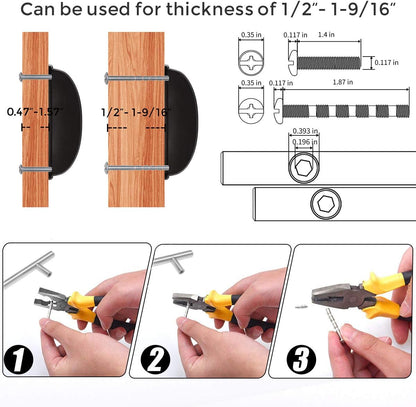 Can be used for thickness of 1/2"- 1-9/16"

0.47"-1.57"

1/2"- 1-9/16"

0.35 in

0.117 in

1.4 in

0.117 in

0.35 in

0.117 in

1.87 in

0.393 in

0.196 in

1

2

3