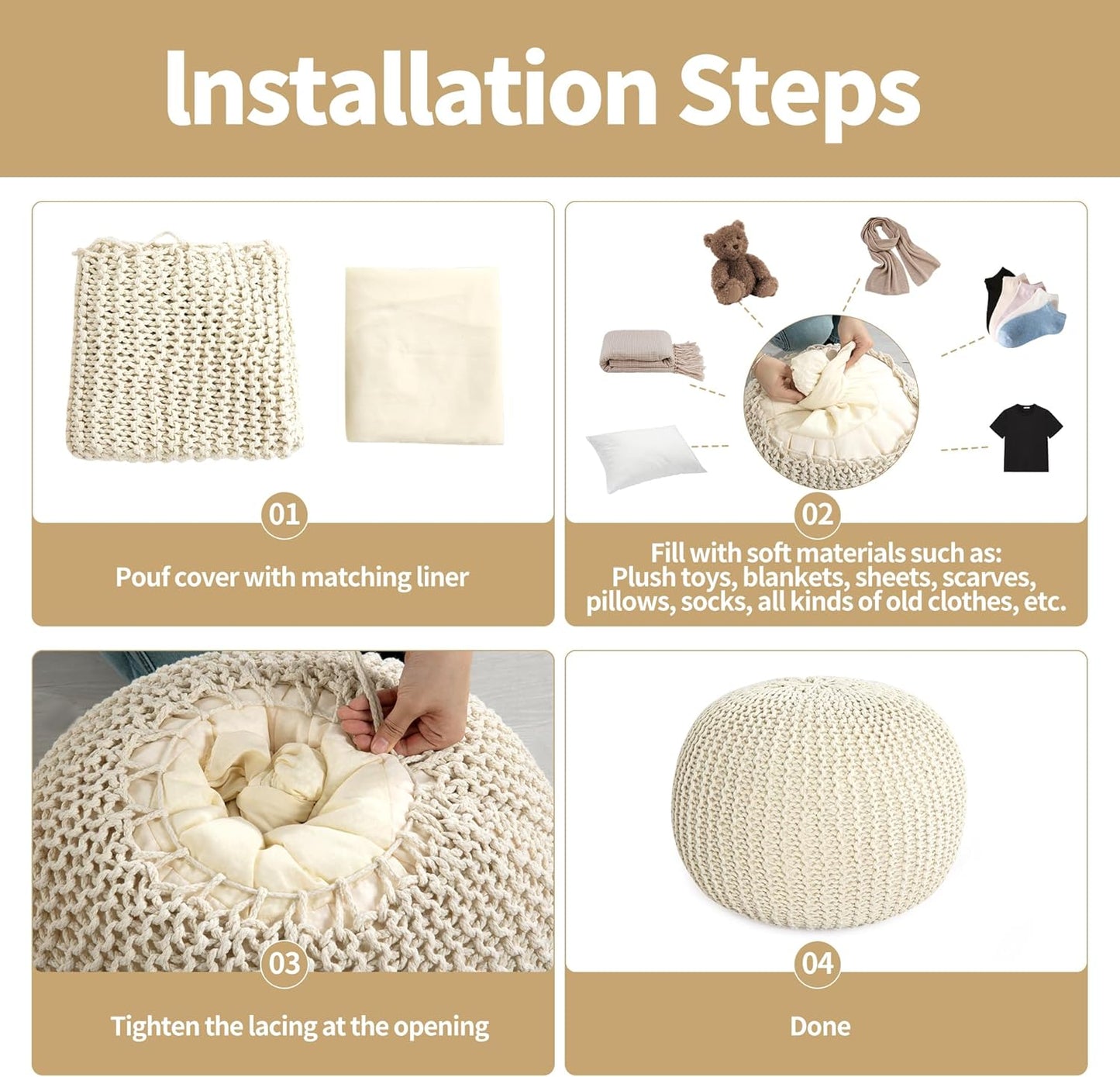 Installation Steps

01

Pouf cover with matching liner

02

Fill with soft materials such as: Plush toys, blankets, sheets, scarves, pillows, socks, all kinds of old clothes, etc.

03

Tighten the lacing at the opening

04

Done