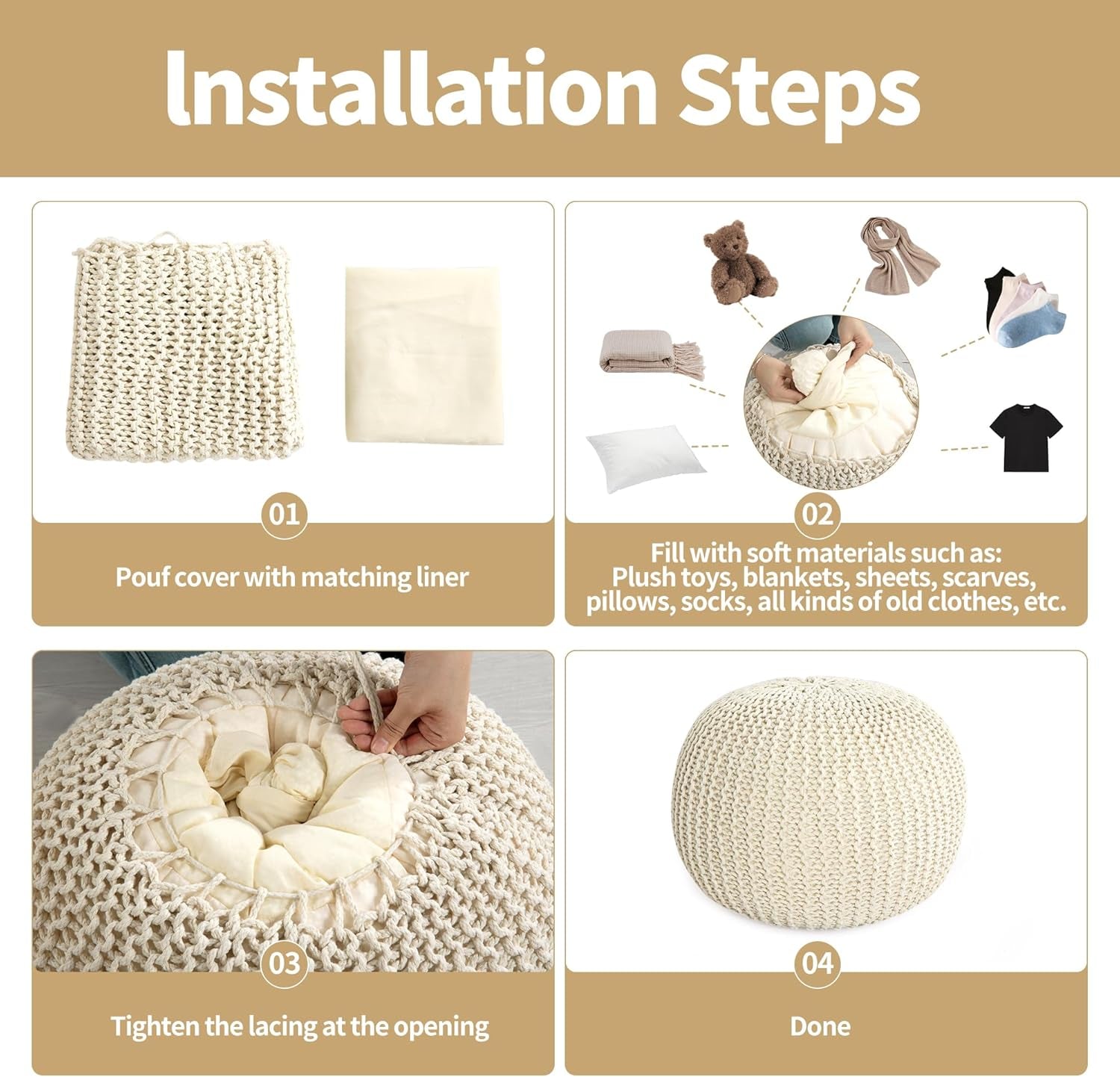 Installation Steps

01

Pouf cover with matching liner

02

Fill with soft materials such as: Plush toys, blankets, sheets, scarves, pillows, socks, all kinds of old clothes, etc.

03

Tighten the lacing at the opening

04

Done