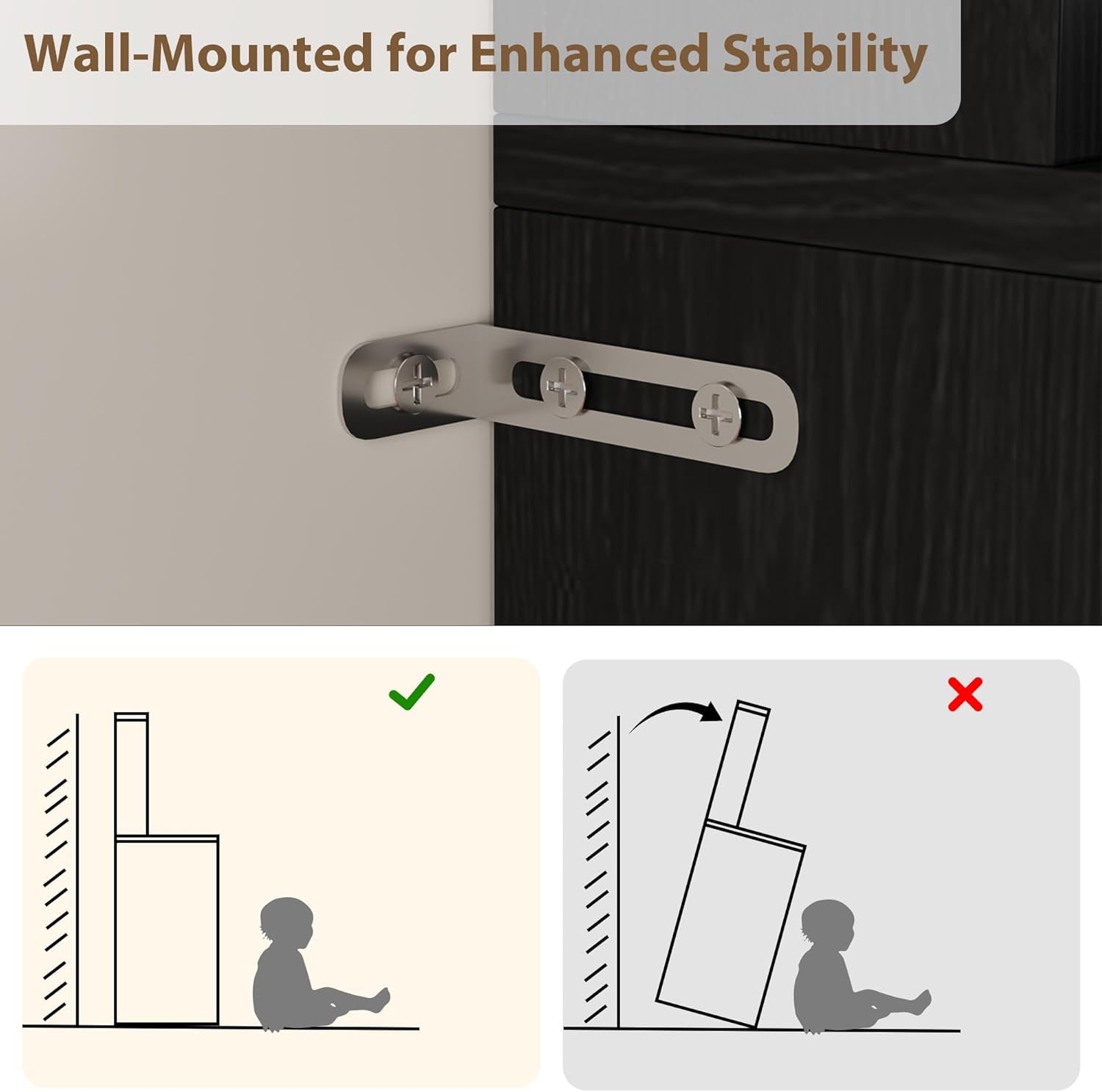 Wall-Mounted for Enhanced Stability