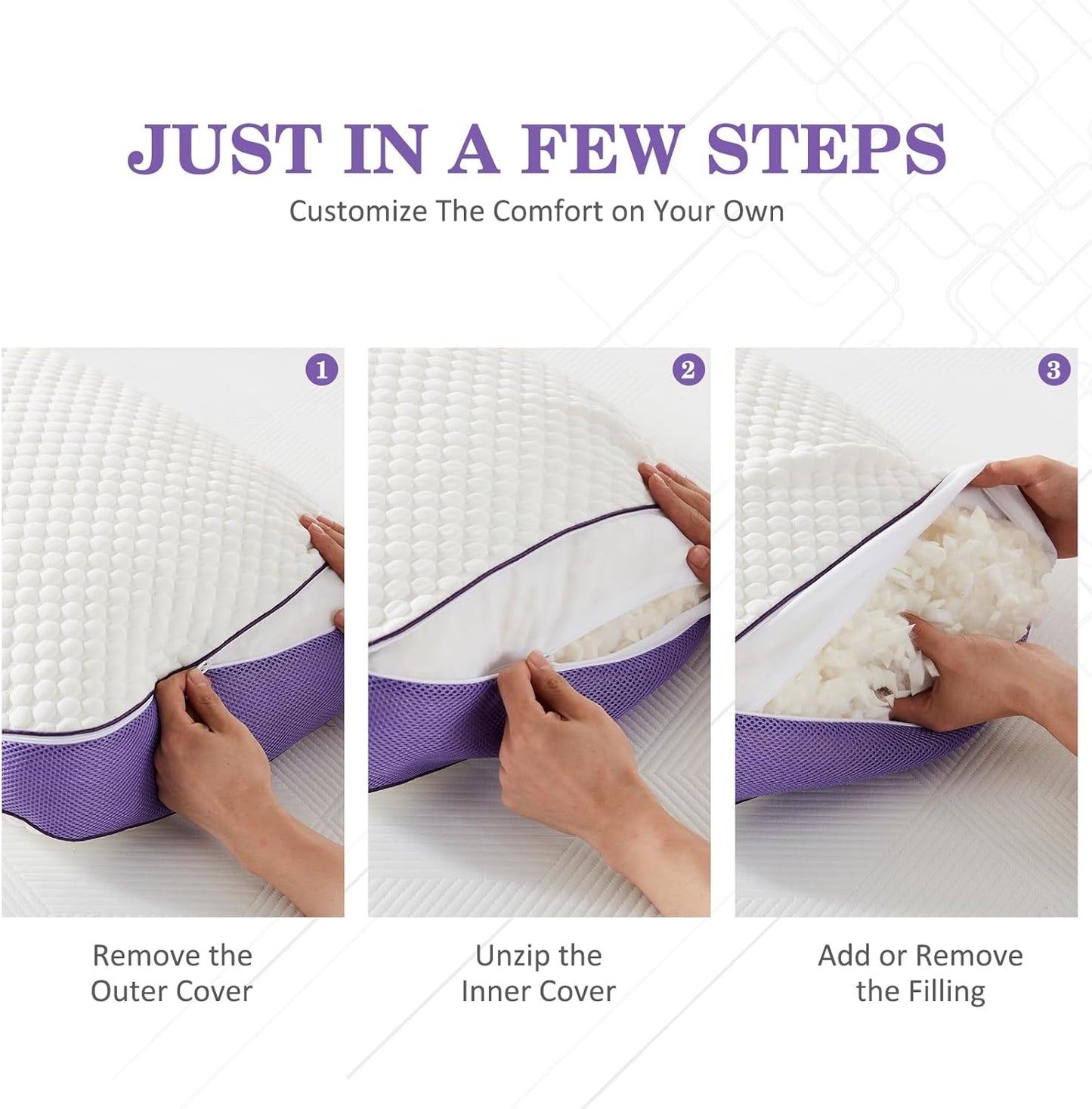 JUST IN A FEW STEPS

Customize The Comfort on Your Own

1

2

3

Remove the Outer Cover

Unzip the Inner Cover

Add or Remove the Filling