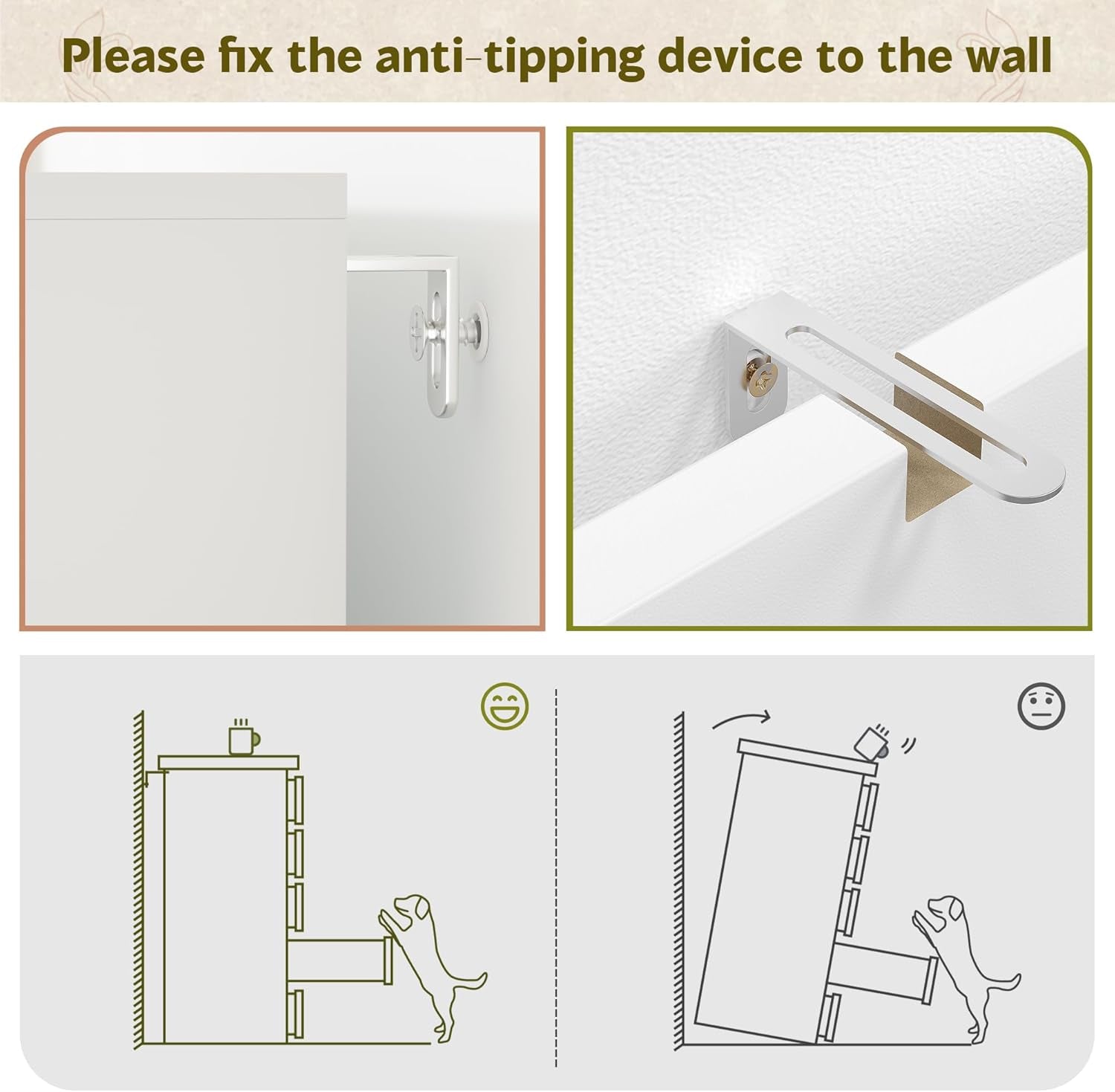 Please fix the anti-tipping device to the wall