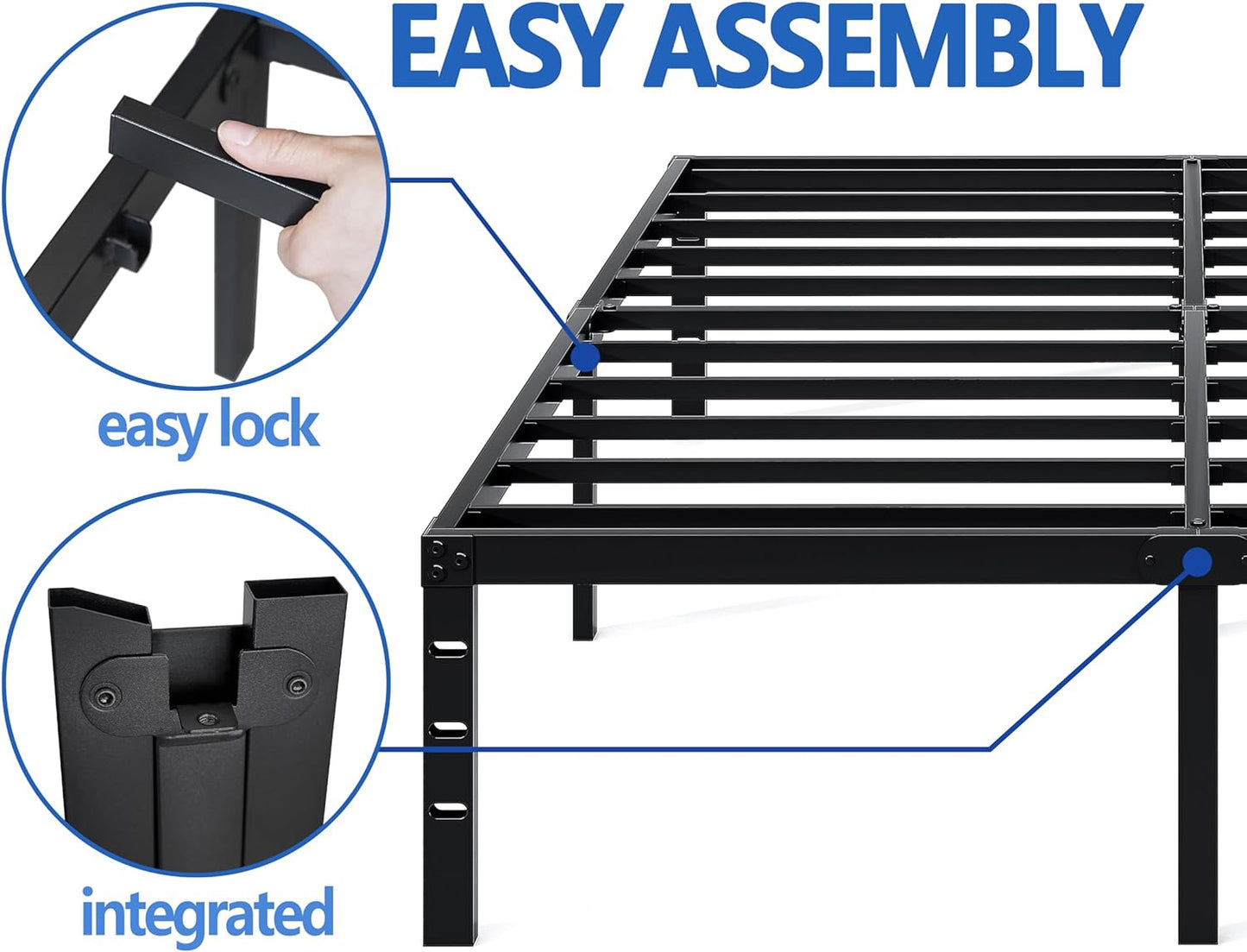 EASY ASSEMBLY

easy lock

integrated