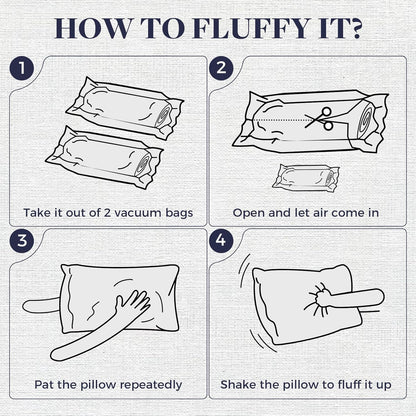 HOW TO FLUFFY IT?

1

Take it out of 2 vacuum bags

2

Open and let air come in

3

Pat the pillow repeatedly

4

Shake the pillow to fluff it up