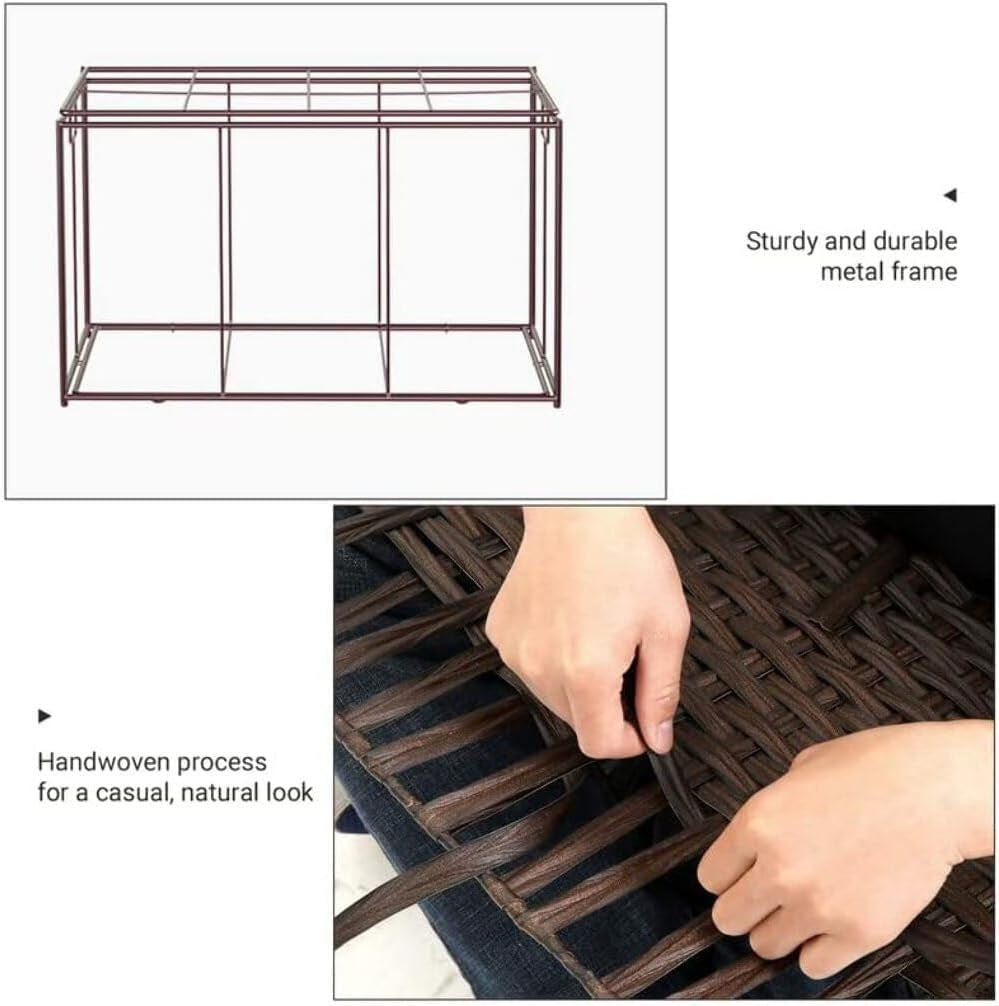 Sturdy and durable metal frame

Handwoven process for a casual, natural look