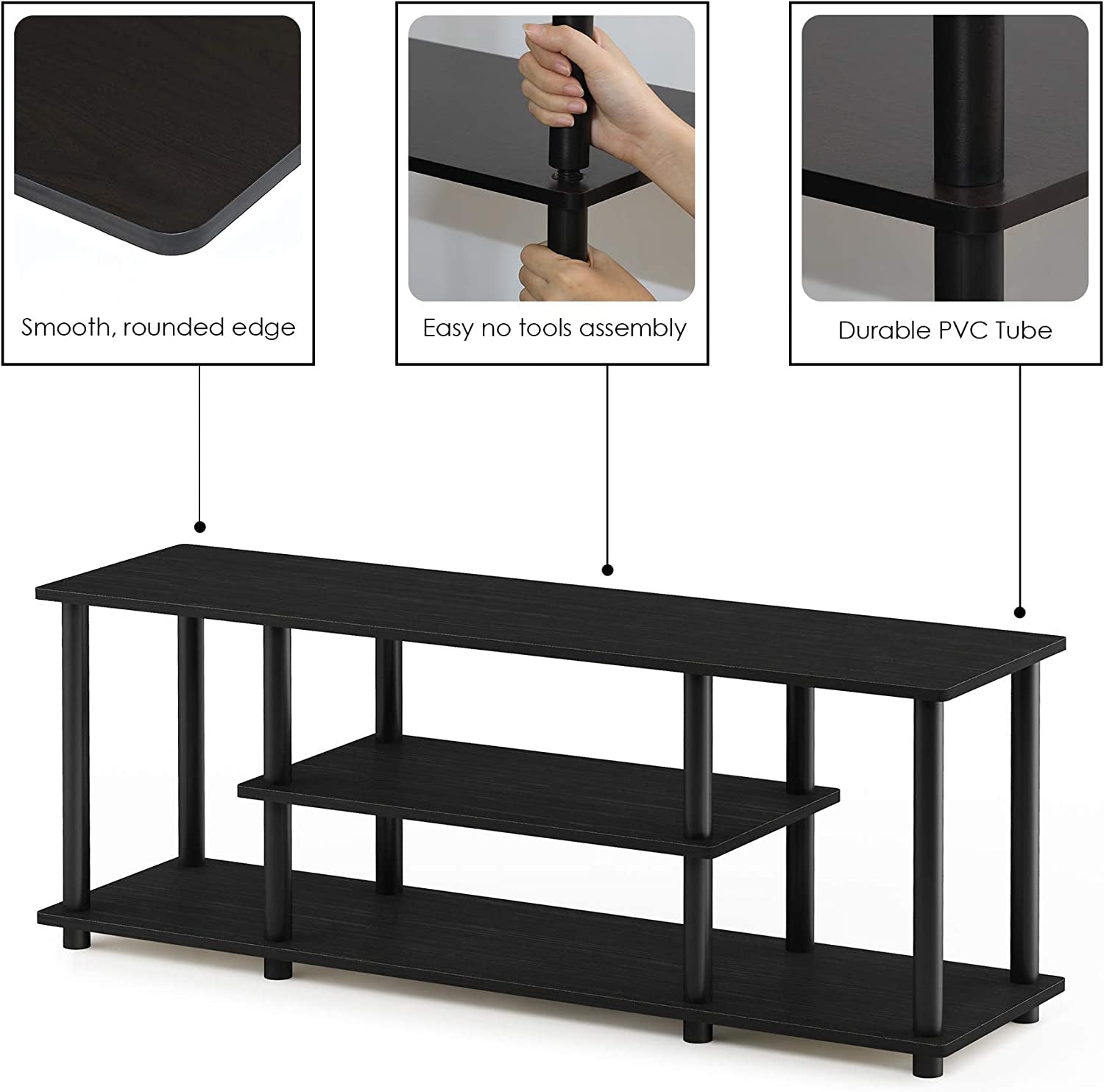 Smooth, rounded edge

Easy no tools assembly

Durable PVC Tube