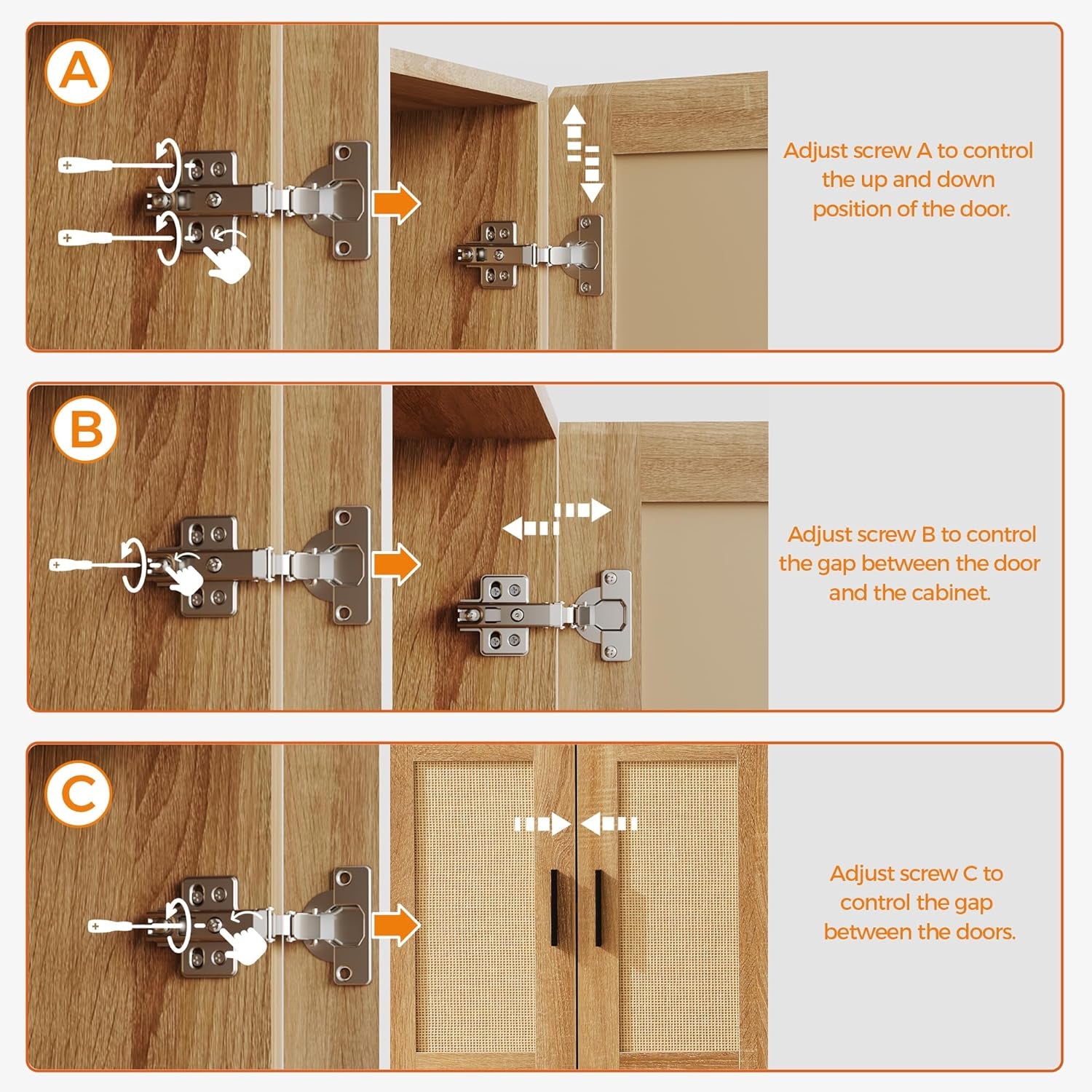 A

Adjust screw A to control the up and down position of the door.

B

Adjust screw B to control the gap between the door and the cabinet.

C

Adjust screw C to control the gap between the doors.