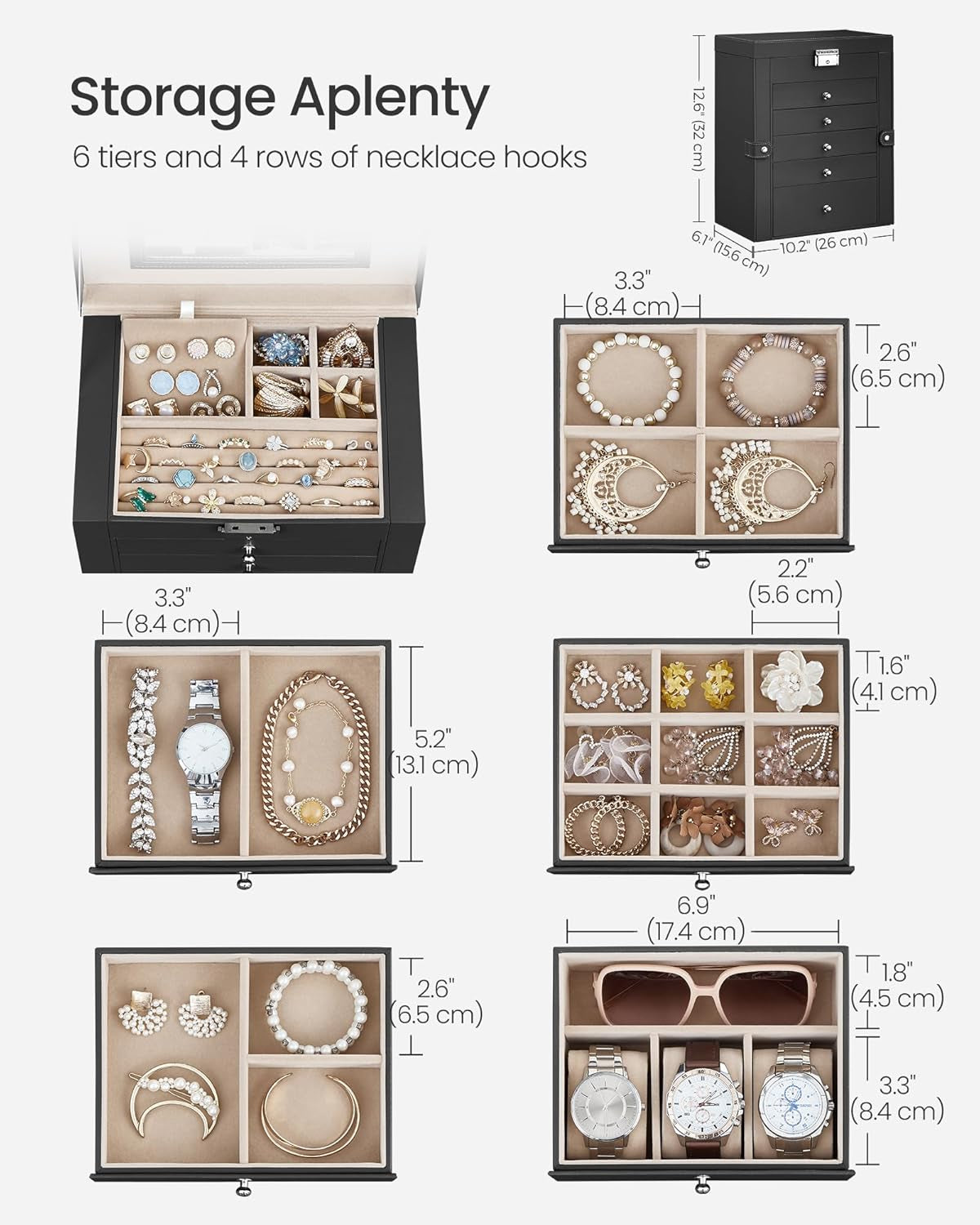 Storage Aplenty

6 tiers and 4 rows of necklace hooks

12.6" (32 cm)

6.1" (15.6 cm)

10.2" (26 cm)

3.3" (8.4 cm)

2.6" (6.5 cm)

2.2" (5.6 cm)

3.3" (8.4 cm)

5.2" (13.1 cm)

1.6" (4.1 cm)

6.9" (17.4 cm)

2.6" (6.5 cm)

1.8" (4.5 cm)

3.3" (8.4 cm)