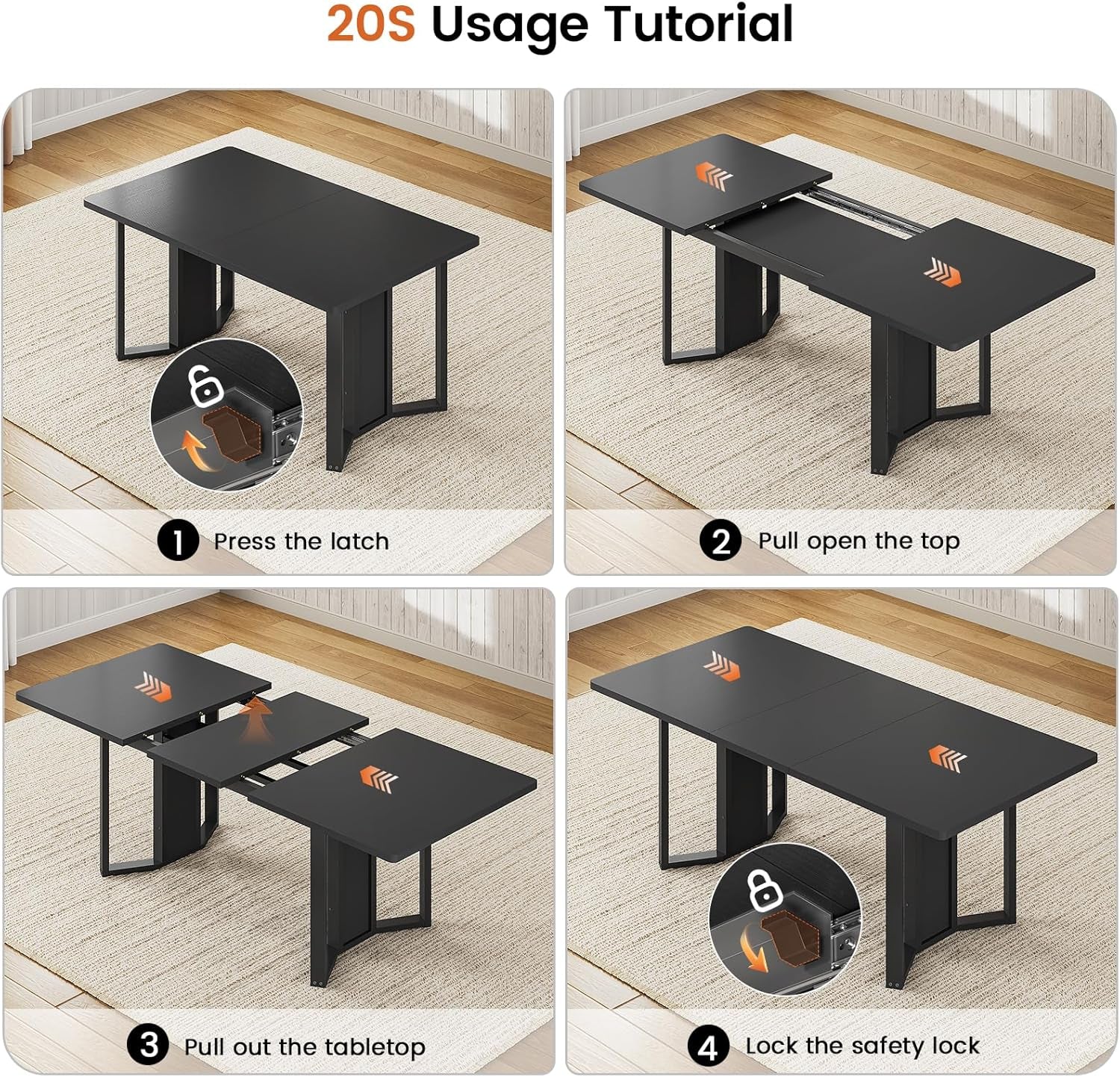 20S Usage Tutorial

1 Press the latch

2 Pull open the top

3 Pull out the tabletop

4 Lock the safety lock