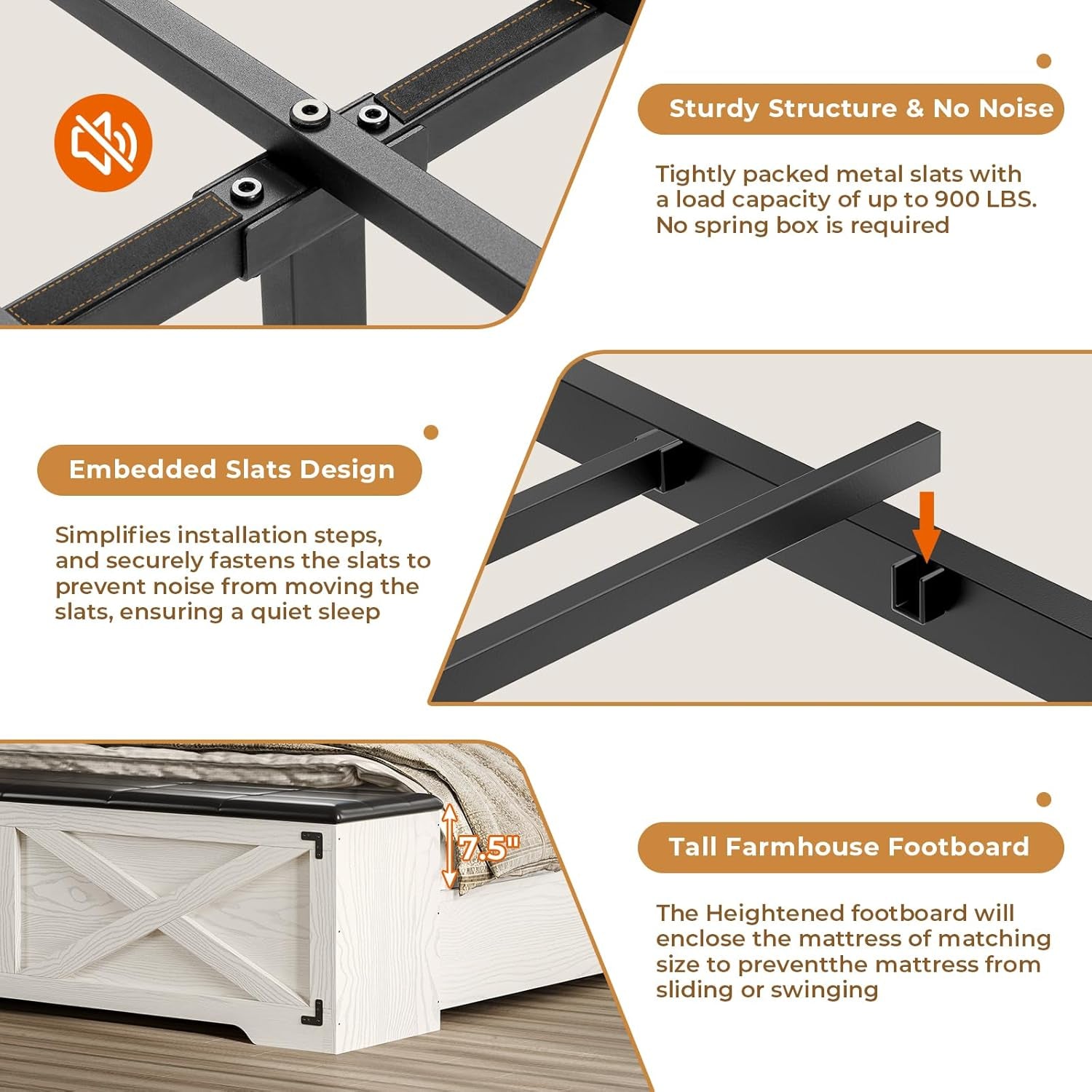 Sturdy Structure & No Noise

Tightly packed metal slats with a load capacity of up to 900 LBS. No spring box is required

Embedded Slats Design

Simplifies installation steps, and securely fastens the slats to prevent noise from moving the slats, ensuring a quiet sleep

7.5"

Tall Farmhouse Footboard

The Heightened footboard will enclose the mattress of matching size to preventthe mattress from sliding or swinging