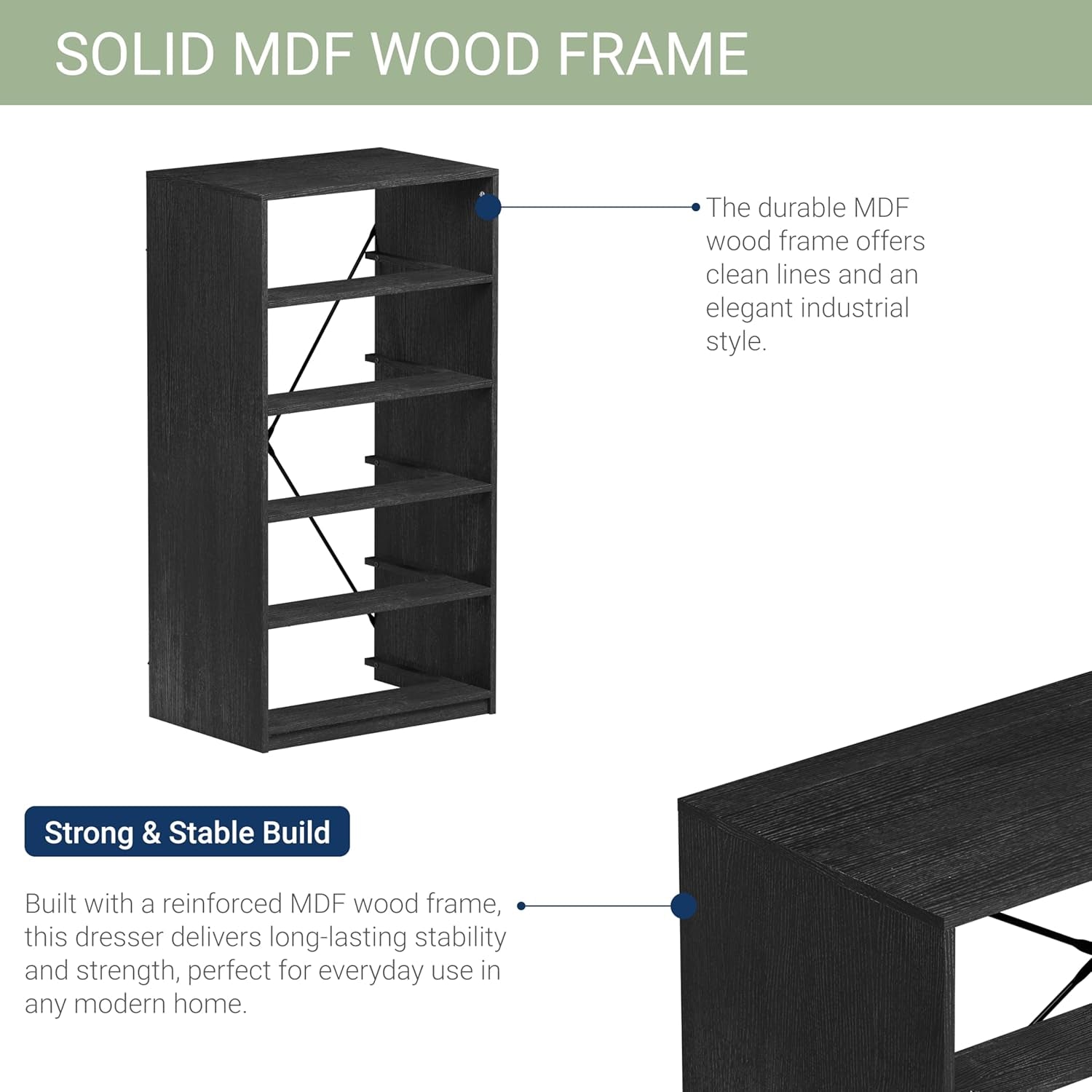 SOLID MDF WOOD FRAME

The durable MDF wood frame offers clean lines and an elegant industrial style.

Strong & Stable Build

Built with a reinforced MDF wood frame, this dresser delivers long-lasting stability and strength, perfect for everyday use in any modern home.