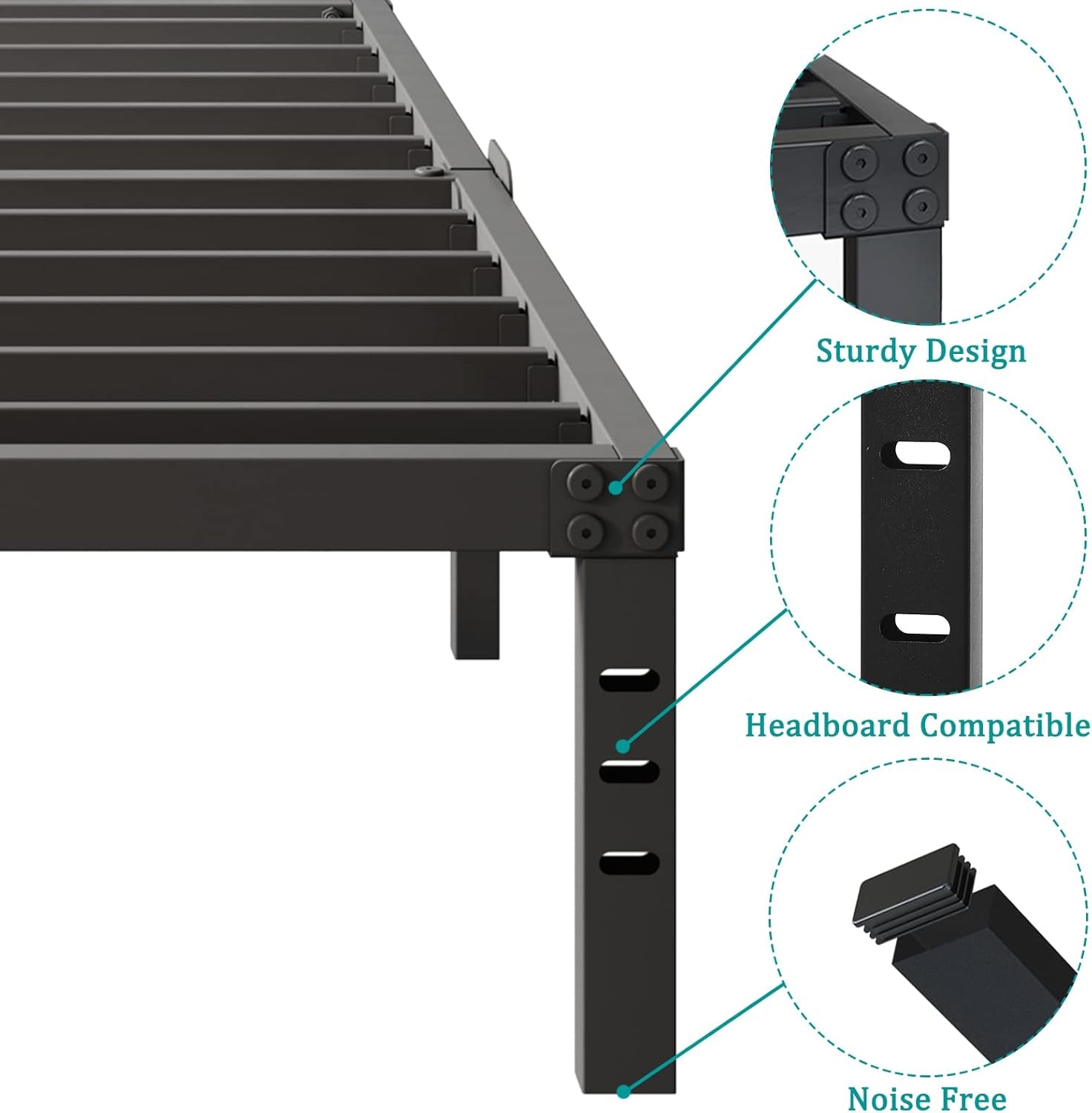 Sturdy Design

Headboard Compatible

Noise Free