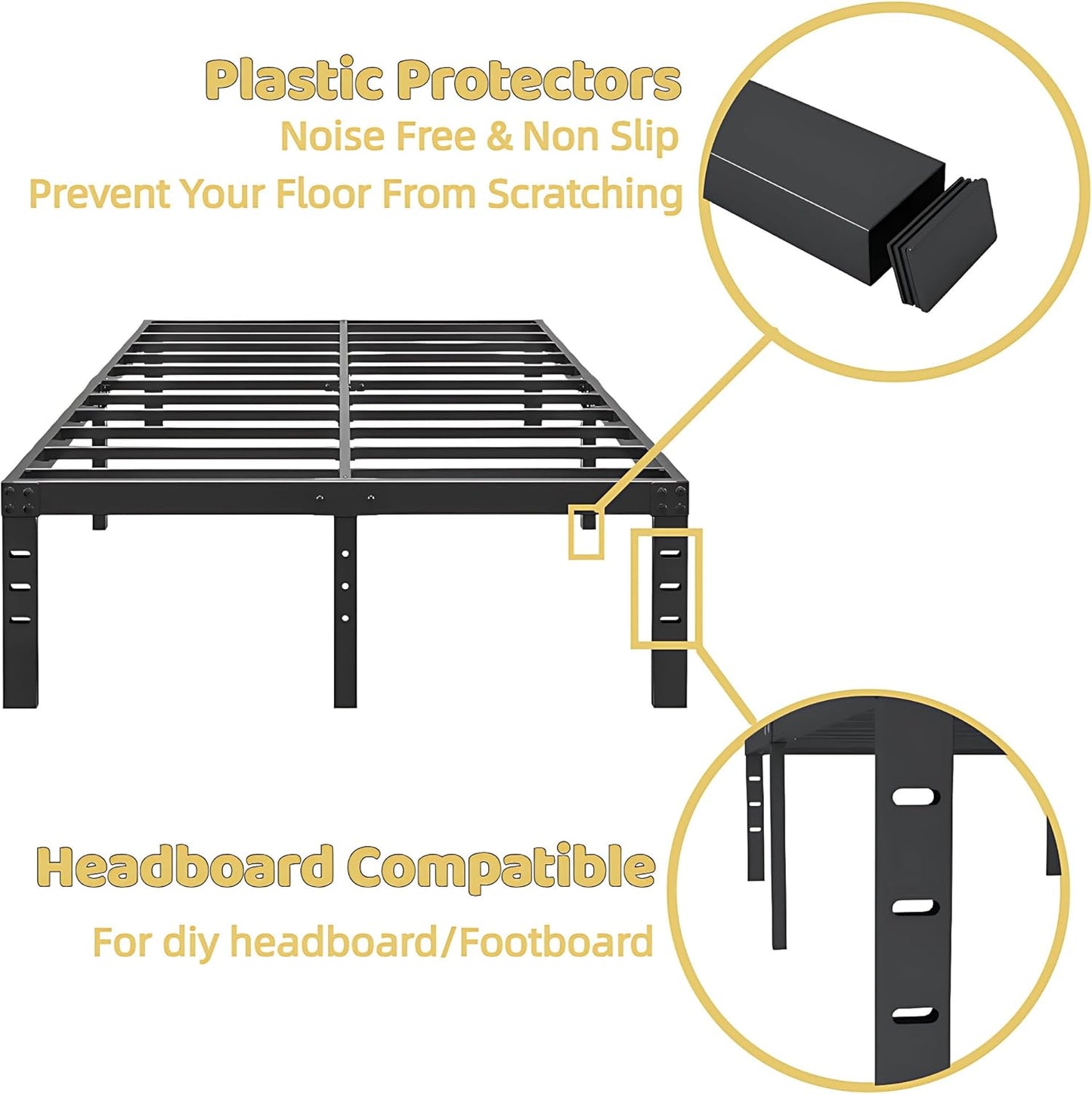 Plastic Protectors
Noise Free & Non Slip
Prevent Your Floor From Scratching

Headboard Compatible
For diy headboard/Footboard