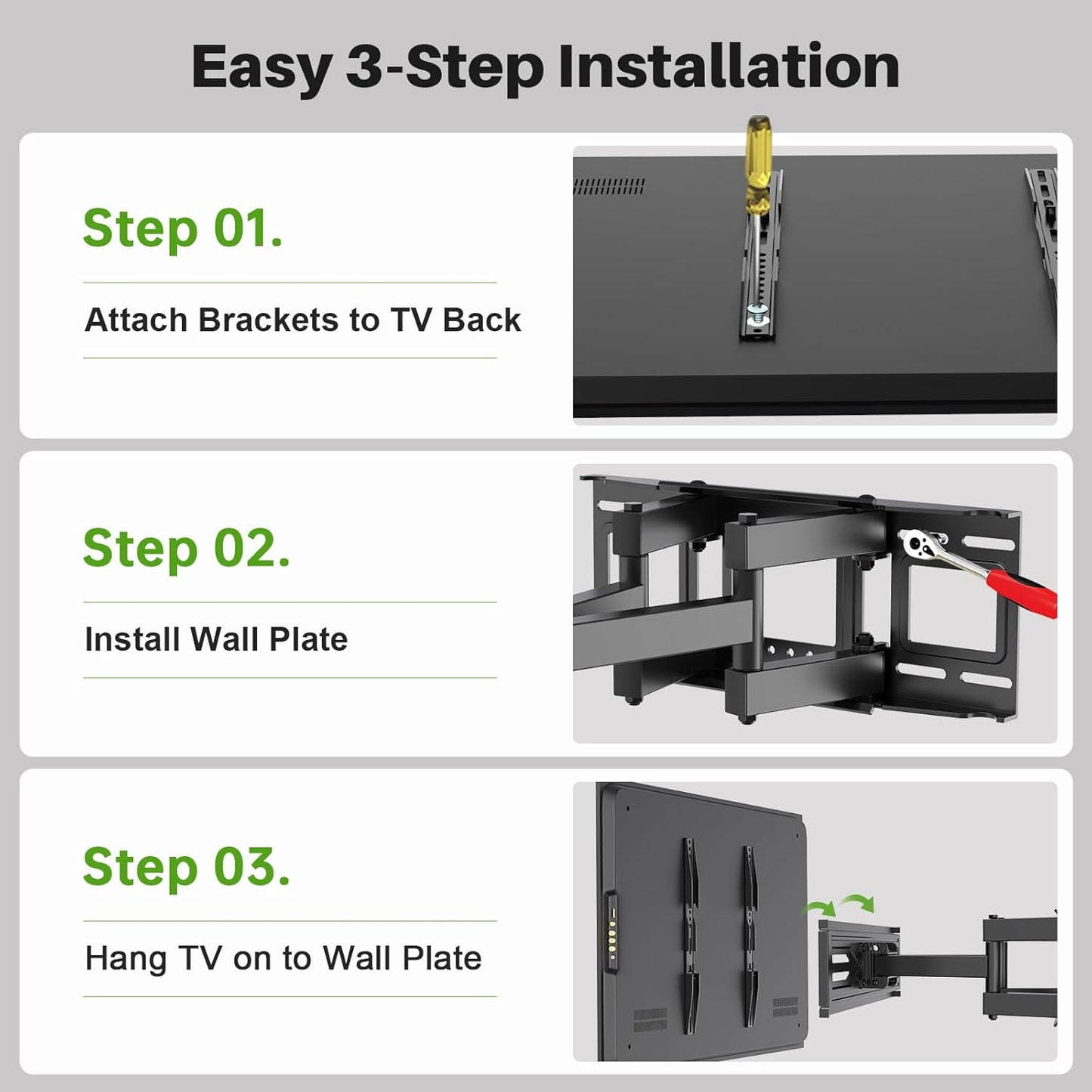 Easy 3-Step Installation

Step 01.

Attach Brackets to TV Back

Step 02.

Install Wall Plate

Step 03.

Hang TV on to Wall Plate