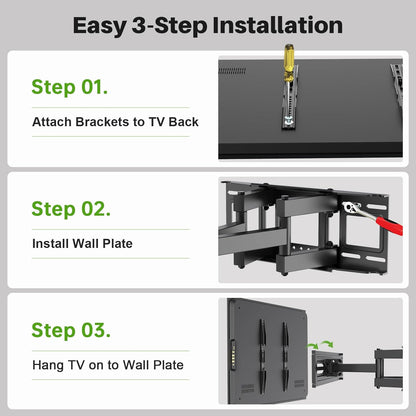 Easy 3-Step Installation

Step 01.

Attach Brackets to TV Back

Step 02.

Install Wall Plate

Step 03.

Hang TV on to Wall Plate