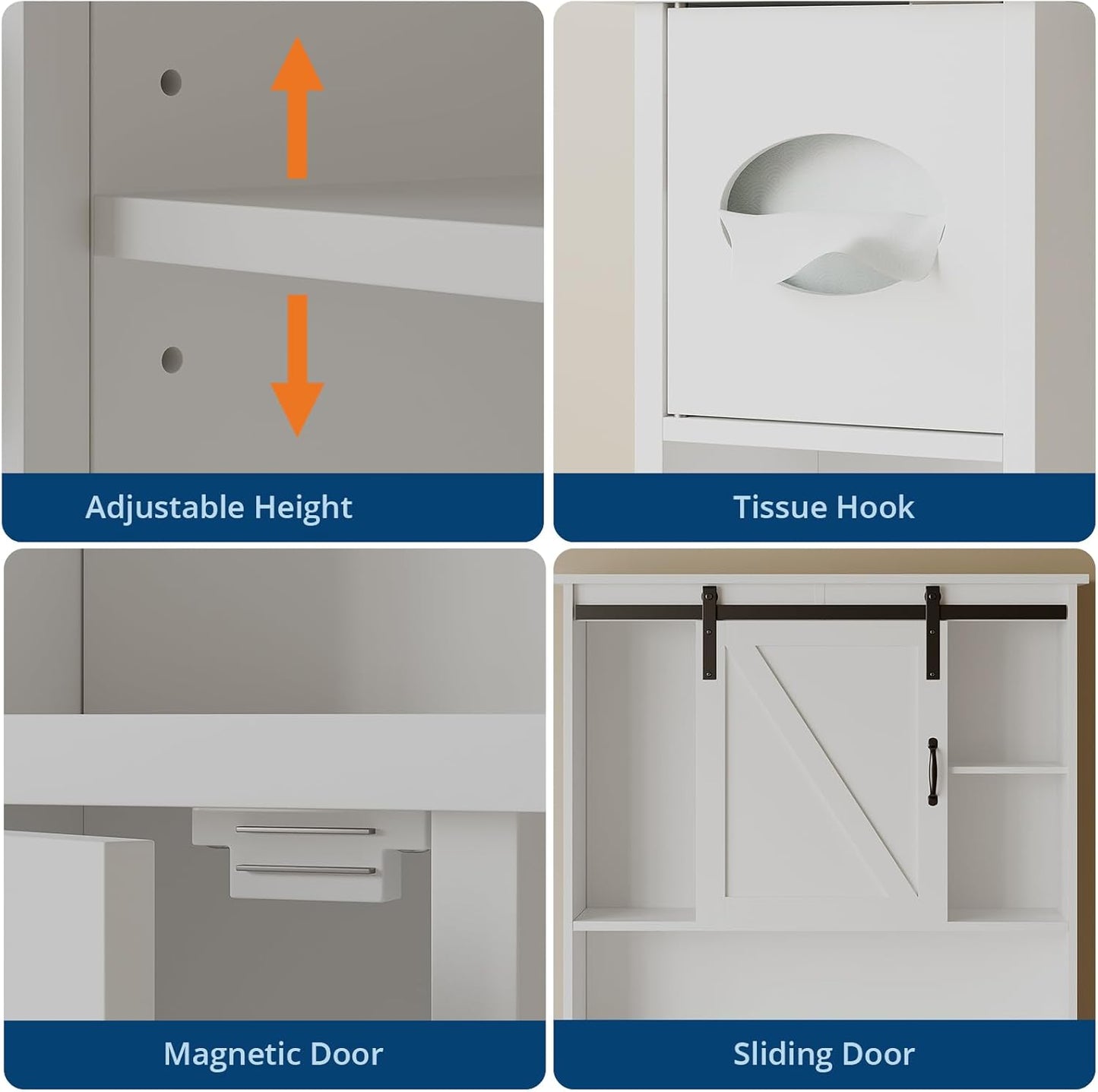 Adjustable Height

Tissue Hook

Magnetic Door

Sliding Door