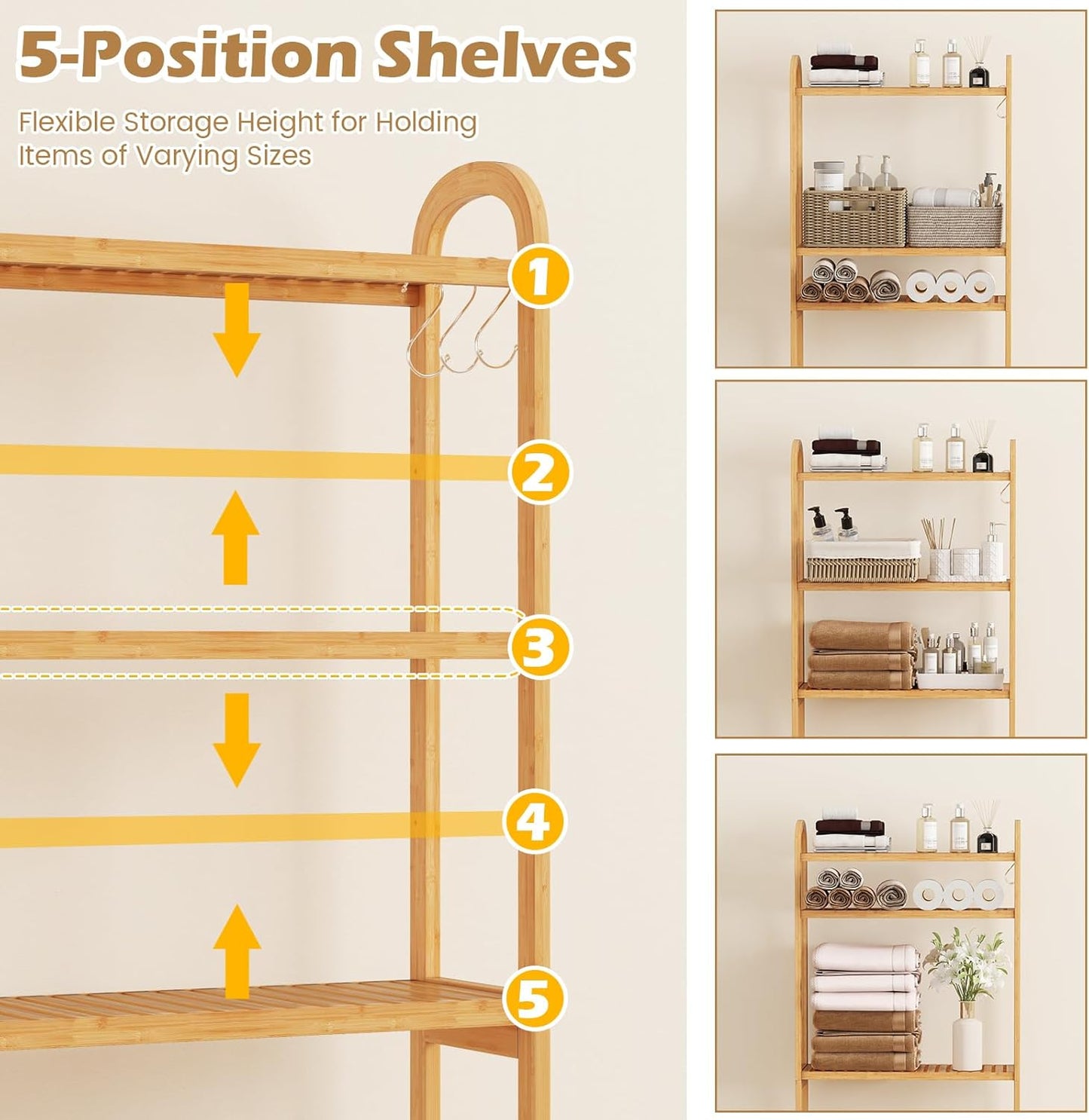 5-Position Shelves

Flexible Storage Height for Holding Items of Varying Sizes

1

2

3

4

5