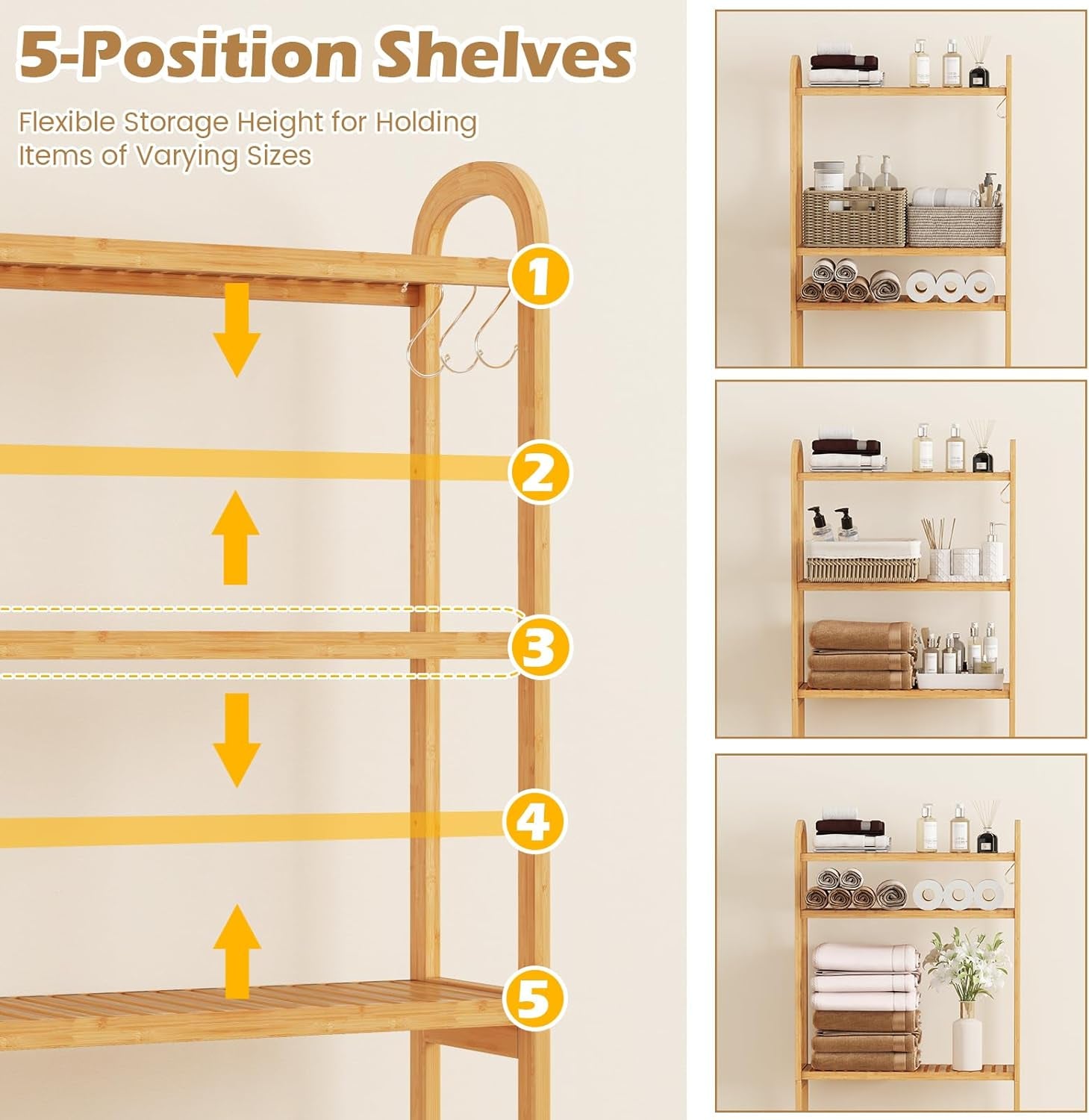 5-Position Shelves

Flexible Storage Height for Holding Items of Varying Sizes

1

2

3

4

5