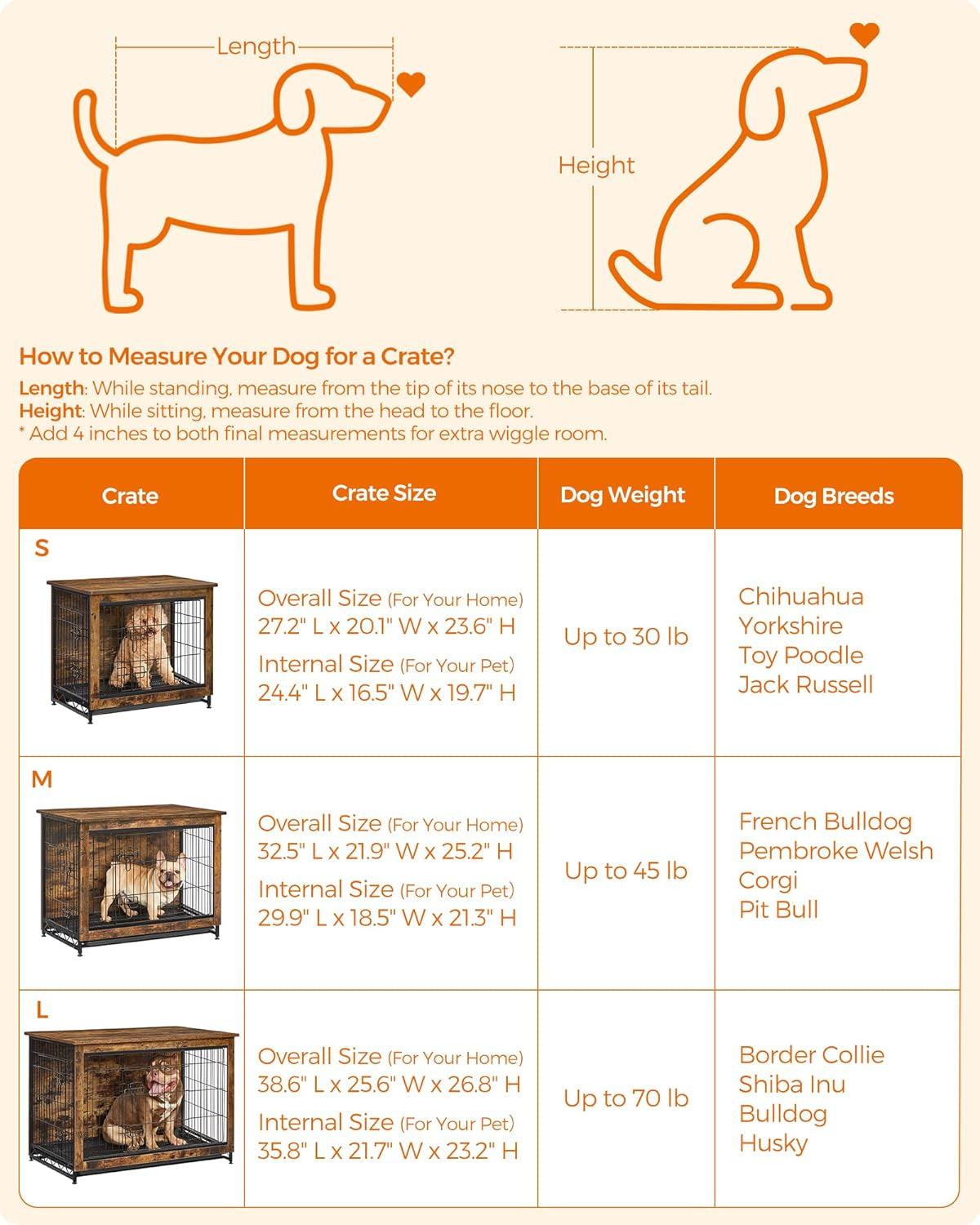 Length

Height

How to Measure Your Dog for a Crate?
Length: While standing, measure from the tip of its nose to the base of its tail.
Height: While sitting, measure from the head to the floor.
* Add 4 inches to both final measurements for extra wiggle room.

| Crate | Crate Size | Dog Weight | Dog Breeds |
|---|---|---|---|
| S | Overall Size (For Your Home) 27.2" L x 20.1" W x 23.6" H Internal Size (For Your Pet) 24.4" L x 16.5" W x 19.7" H | Up to 30 lb | Chihuahua Yorkshire Toy Poodle Jack Russell |
| M | Overall Size (For Your Home) 32.5" L x 21.9" W x 25.2" H Internal Size (For Your Pet) 29.9" L x 18.5" W x 21.3" H | Up to 45 lb | French Bulldog Pembroke Welsh Corgi Pit Bull |
| L | Overall Size (For Your Home) 38.6" L x 25.6" W x 26.8" H Internal Size (For Your Pet) 35.8" L x 21.7" W x 23.2" H | Up to 70 lb | Border Collie Shiba Inu Bulldog Husky |