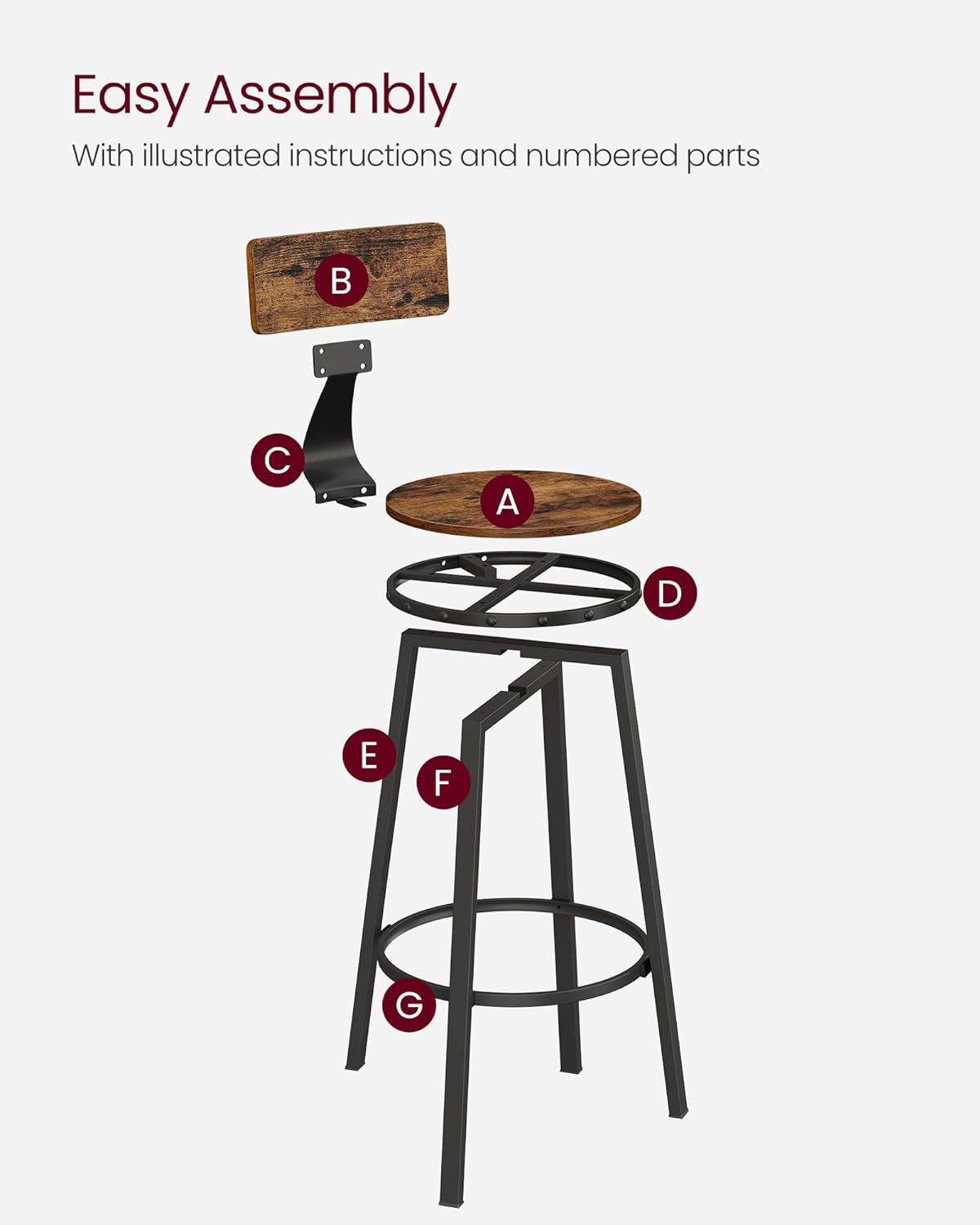 Easy Assembly

With illustrated instructions and numbered parts

B

C

A

D

E

F

G