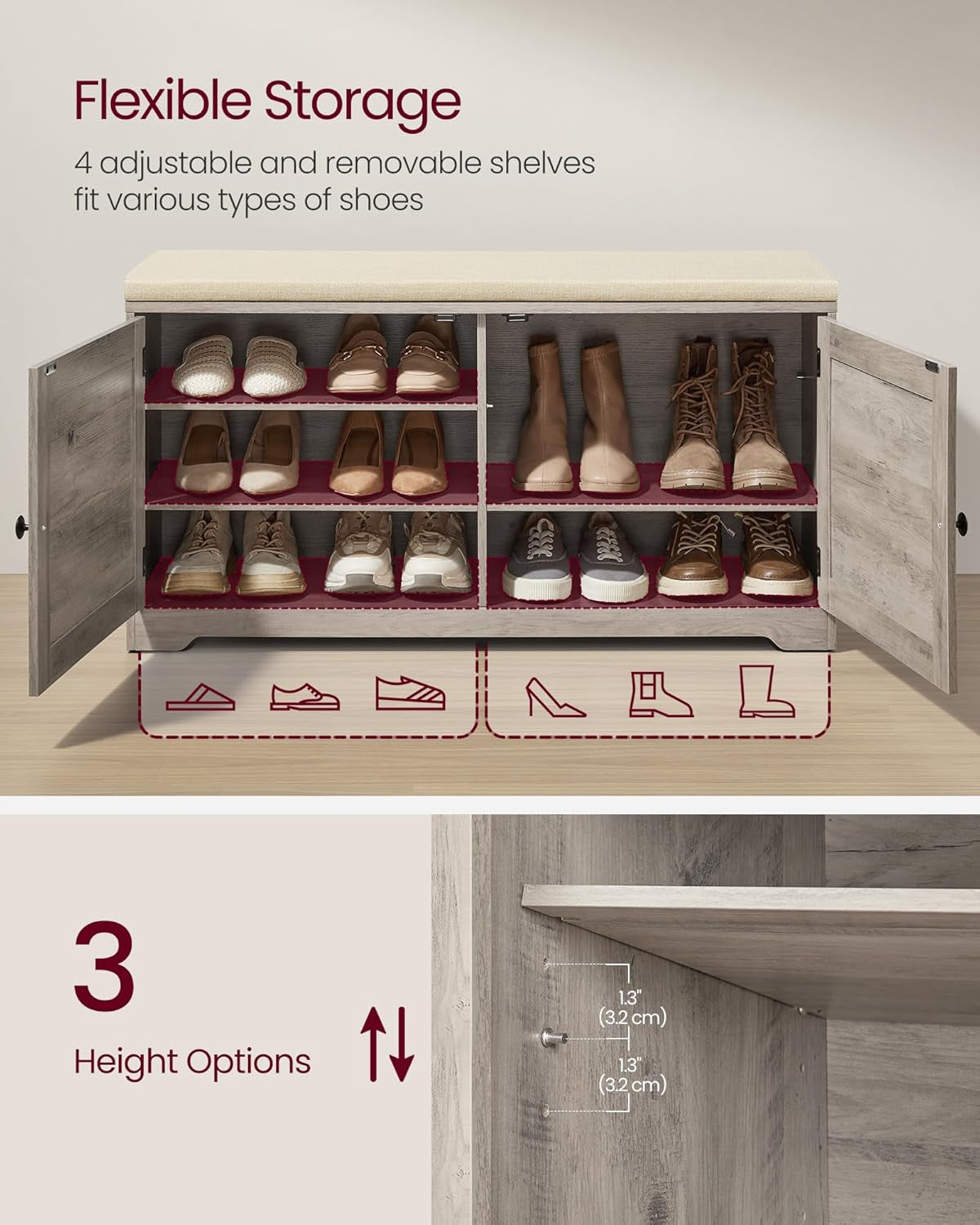 Flexible Storage

4 adjustable and removable shelves fit various types of shoes

3

Height Options

1.3"
(3.2 cm)

1.3"
(3.2 cm)