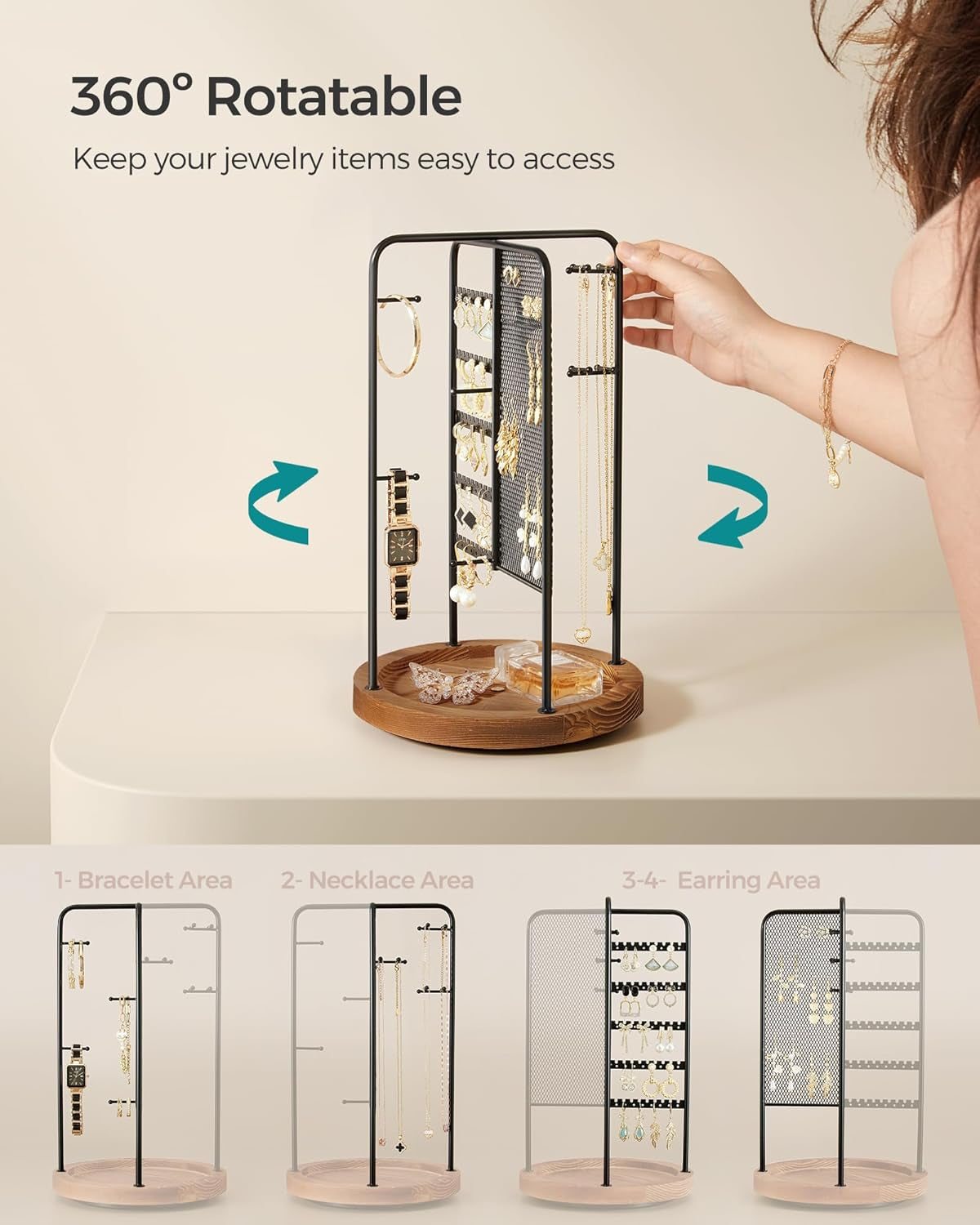 360° Rotatable

Keep your jewelry items easy to access

1- Bracelet Area

2- Necklace Area

3-4- Earring Area