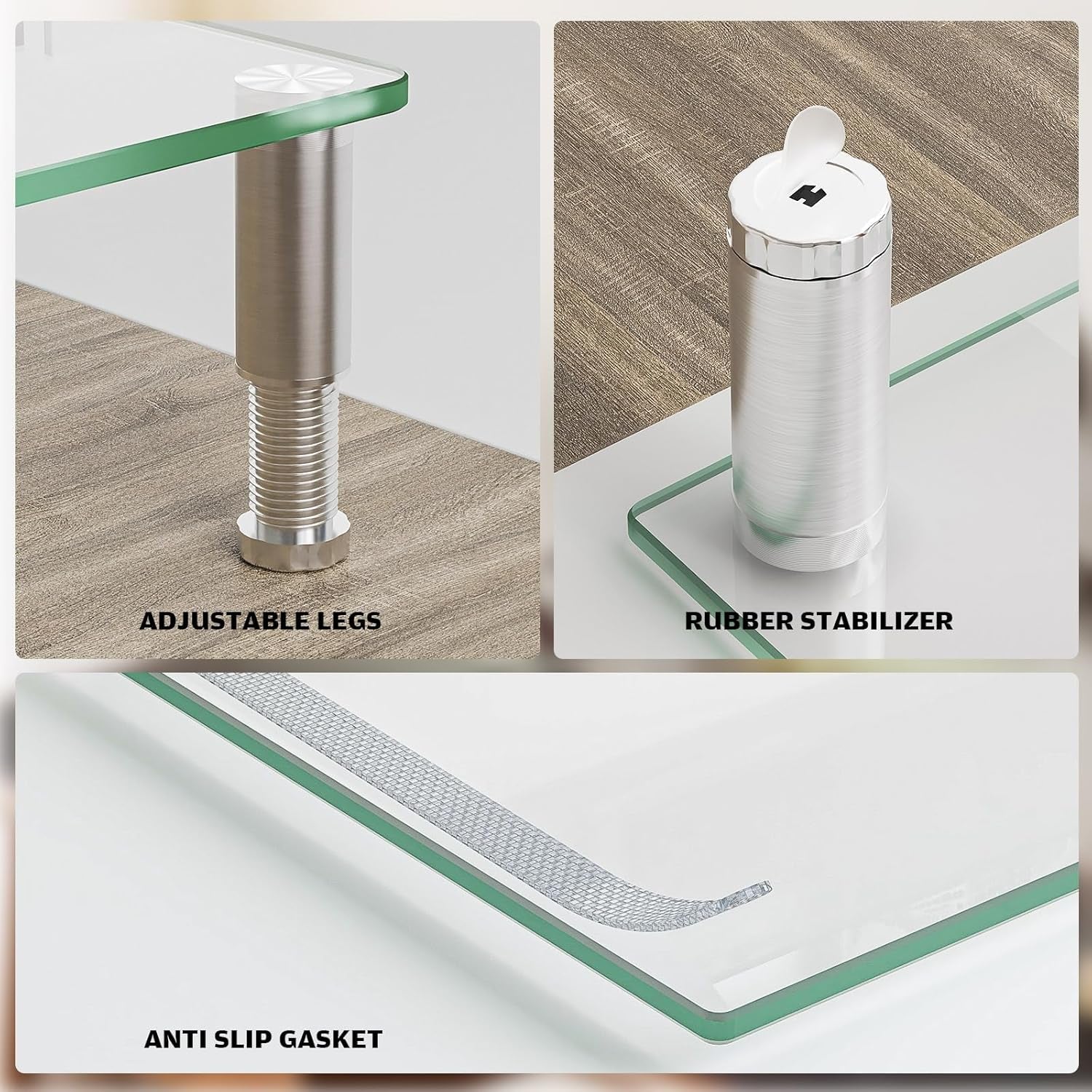 ADJUSTABLE LEGS

RUBBER STABILIZER

ANTI SLIP GASKET