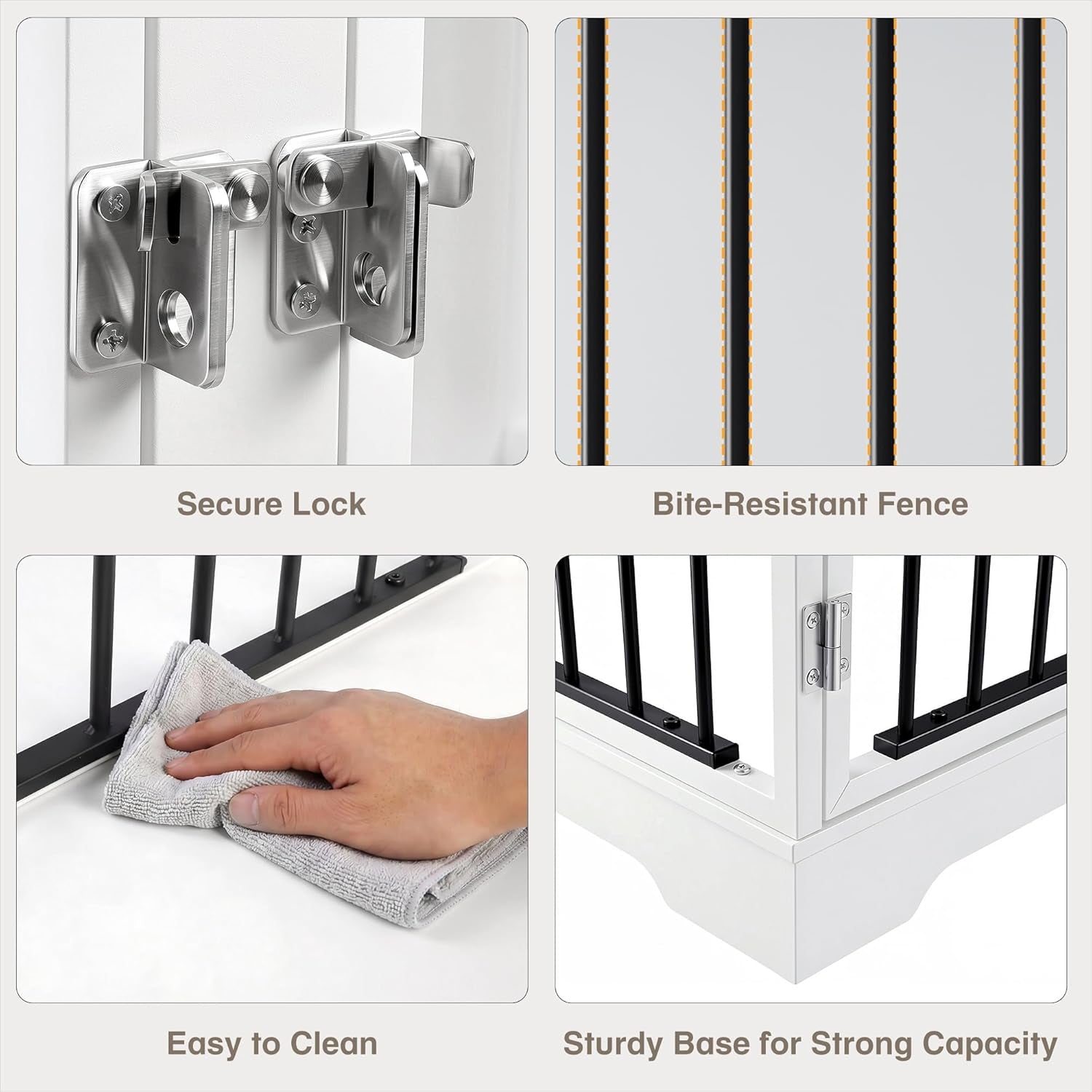 Secure Lock

Bite-Resistant Fence

Easy to Clean

Sturdy Base for Strong Capacity