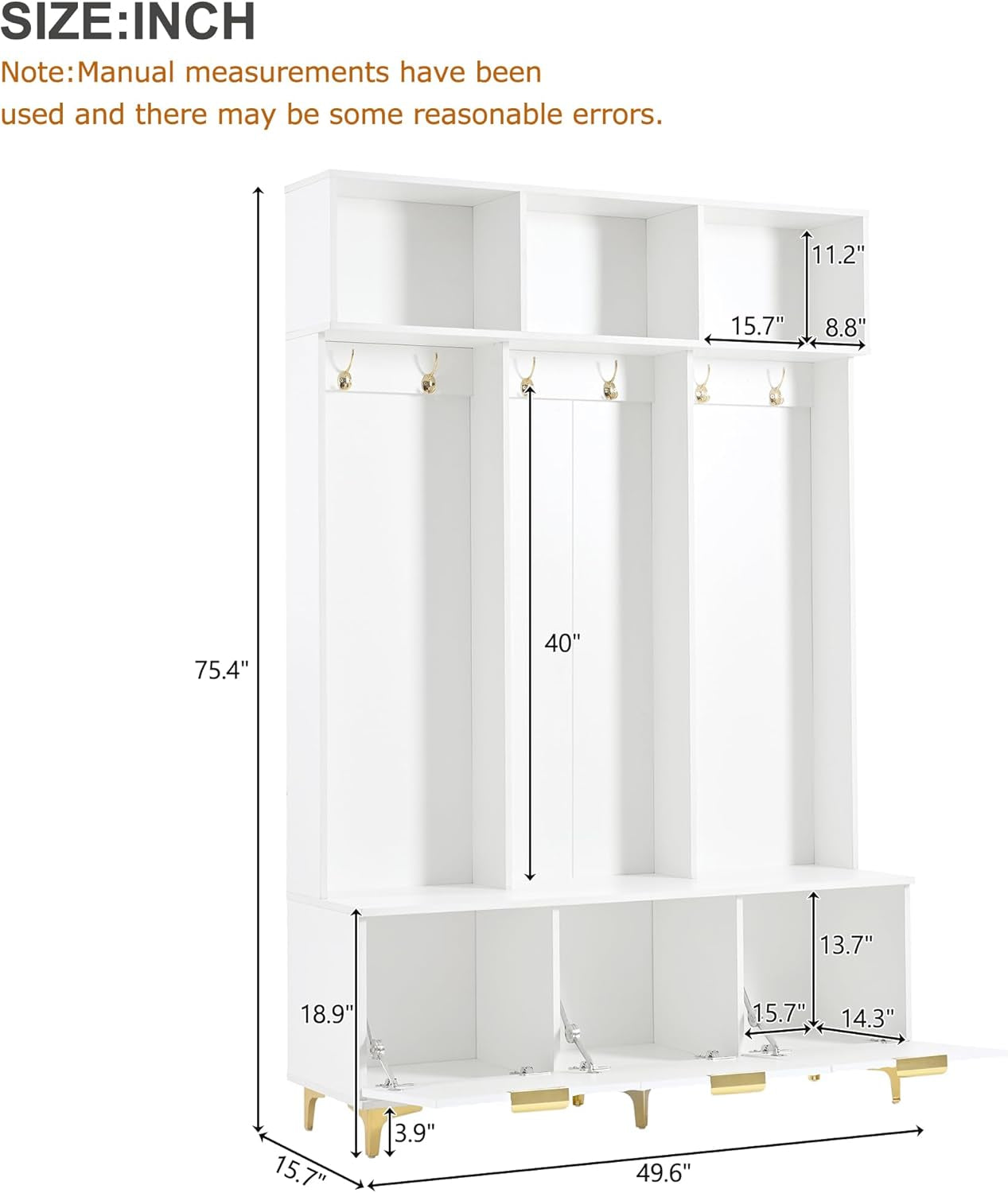 SIZE:INCH

Note:Manual measurements have been used and there may be some reasonable errors.

11.2"

15.7"

8.8"

40"

75.4"

13.7"

18.9"

15.7"

14.3"

3.9"

15.7"

49.6"