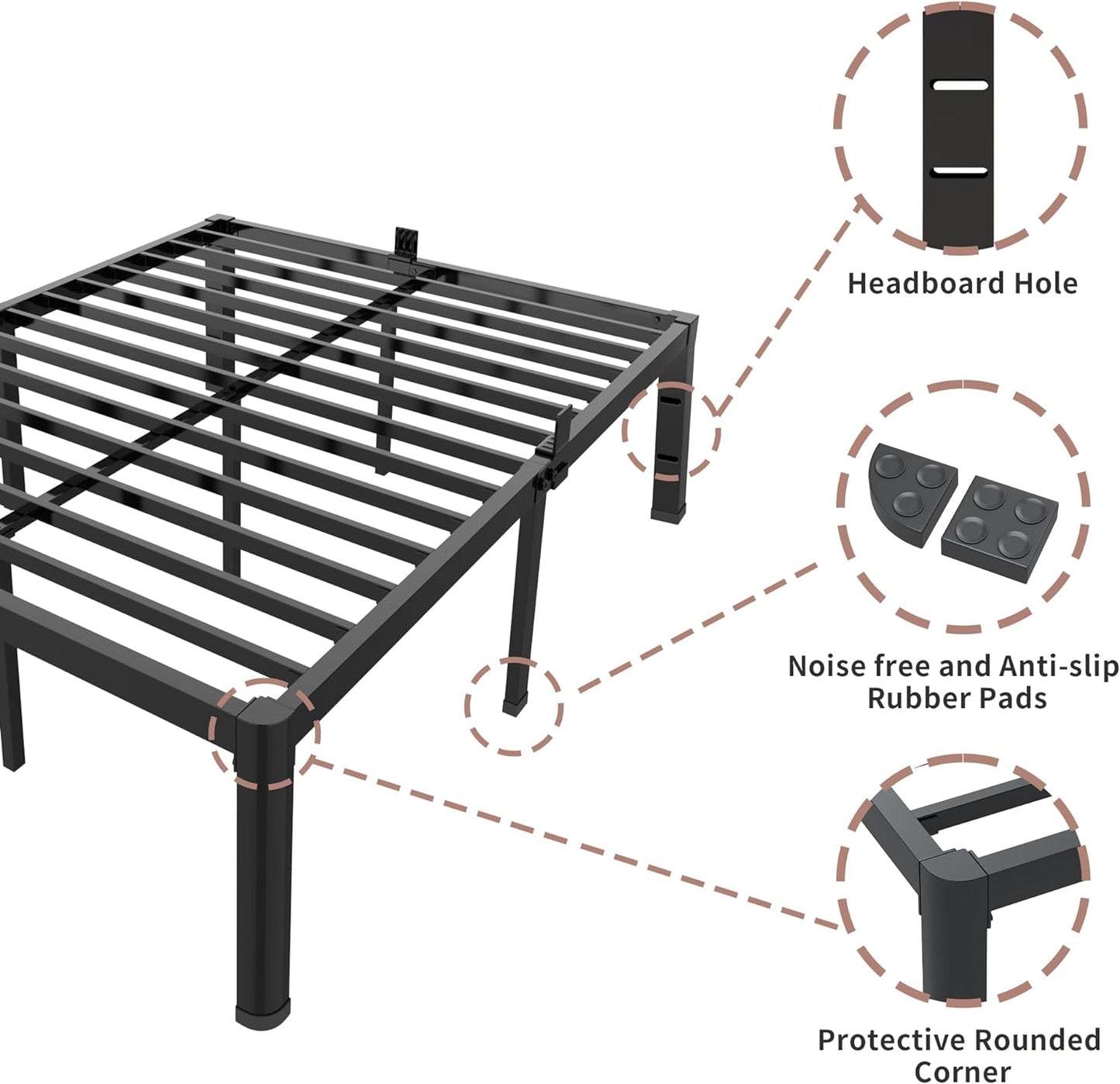 Headboard Hole

Noise free and Anti-slip Rubber Pads

Protective Rounded Corner