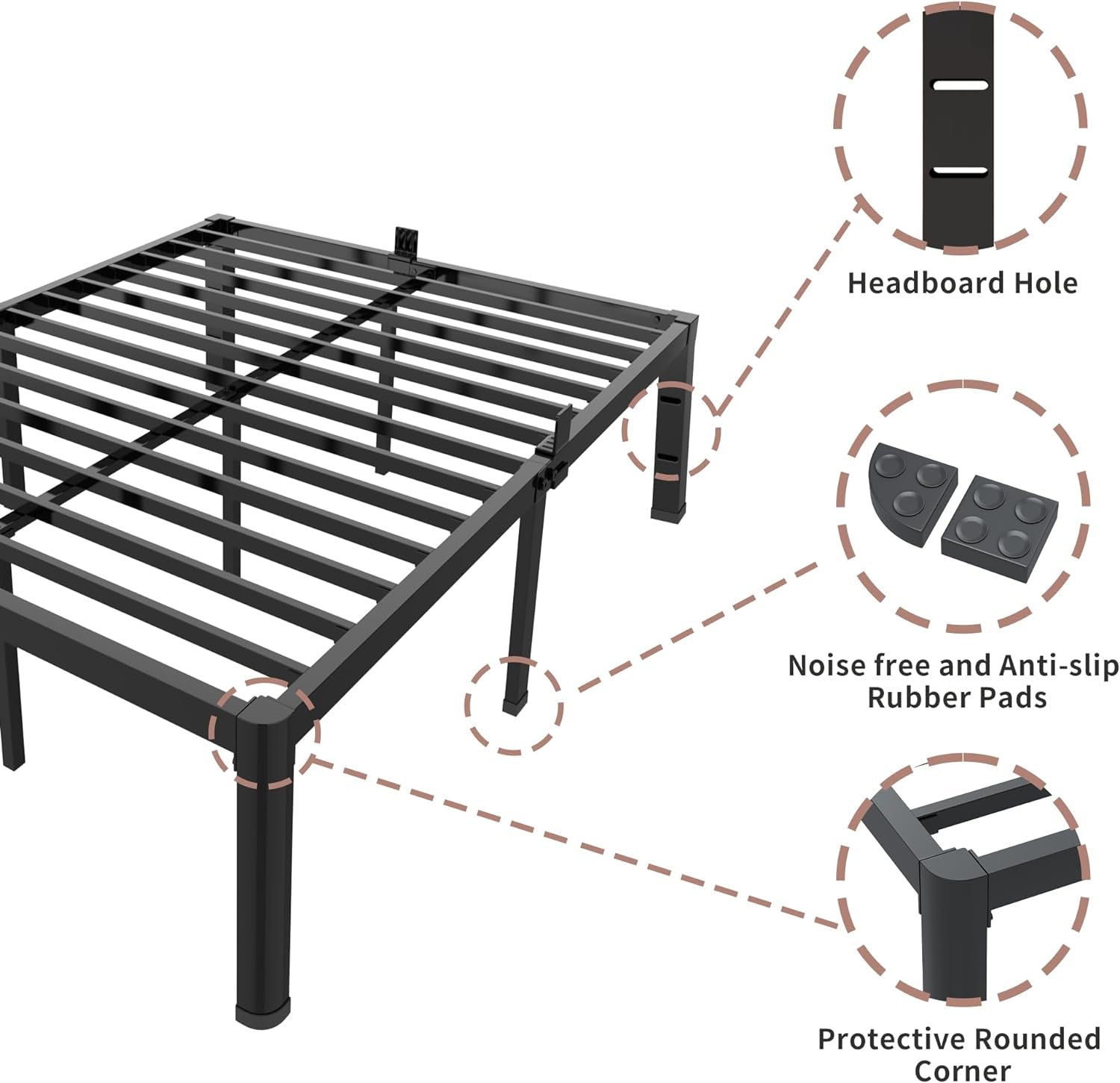 Headboard Hole

Noise free and Anti-slip Rubber Pads

Protective Rounded Corner