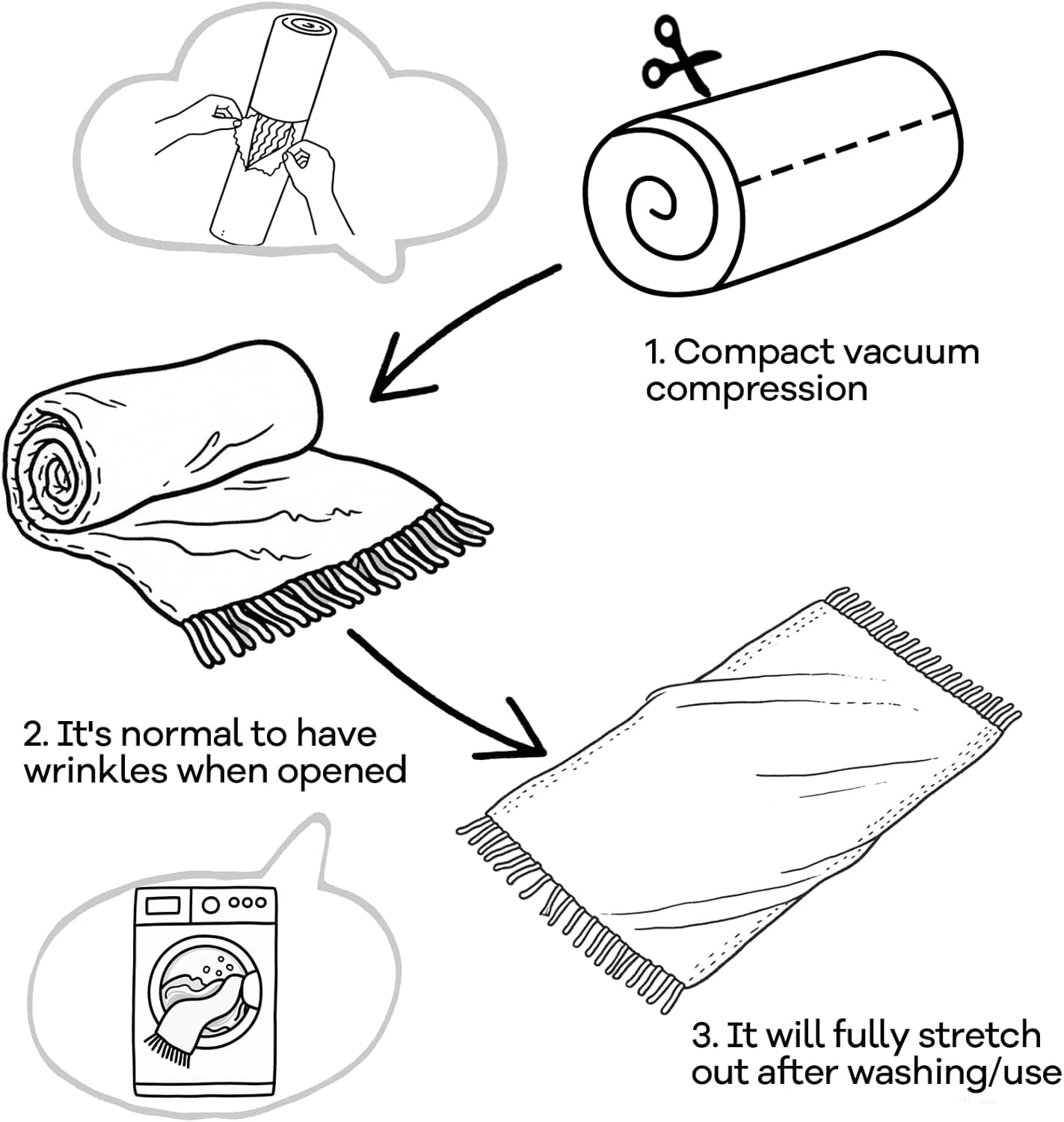 1. Compact vacuum compression

2. It's normal to have wrinkles when opened

3. It will fully stretch out after washing/use